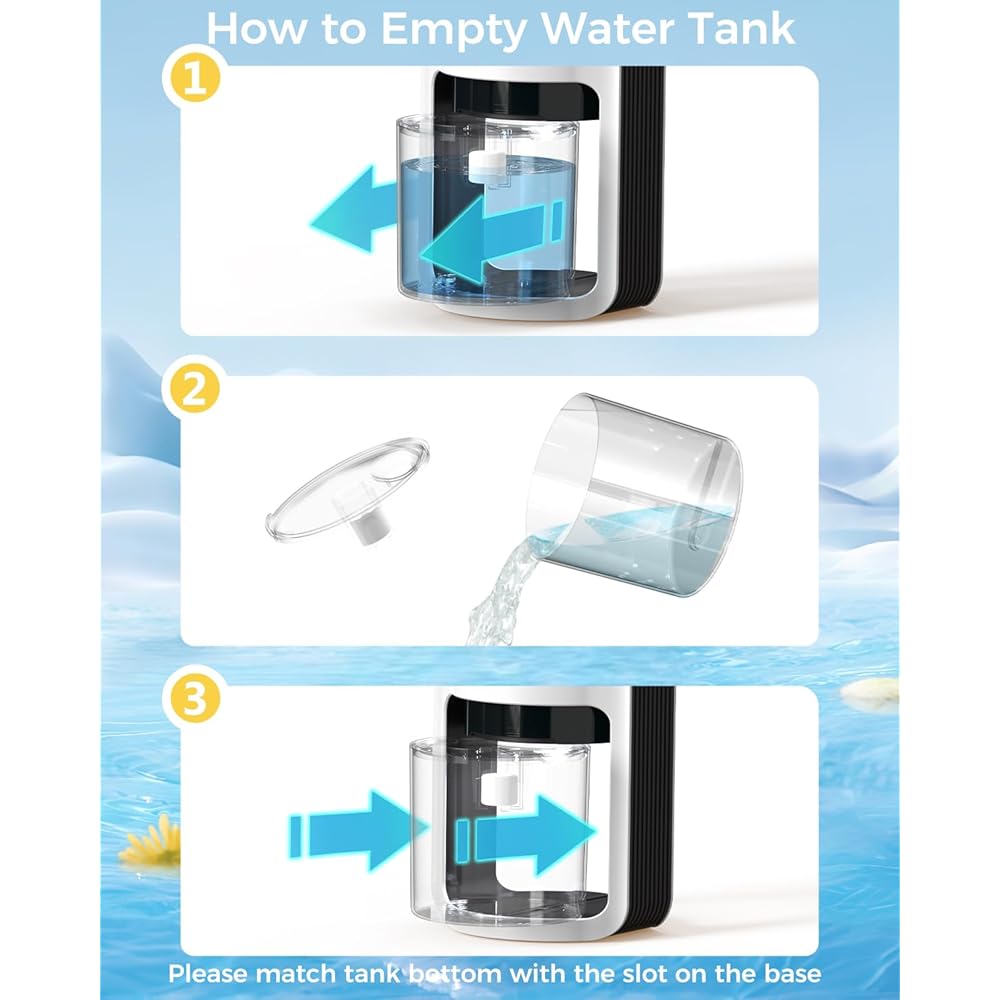 How to Empty Water Tank

1

2

3

Please match tank bottom with the slot on the base