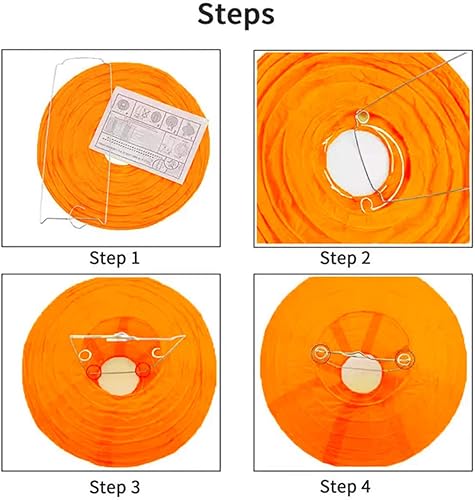 Steps

Step 1

Step 2

Step 3

Step 4