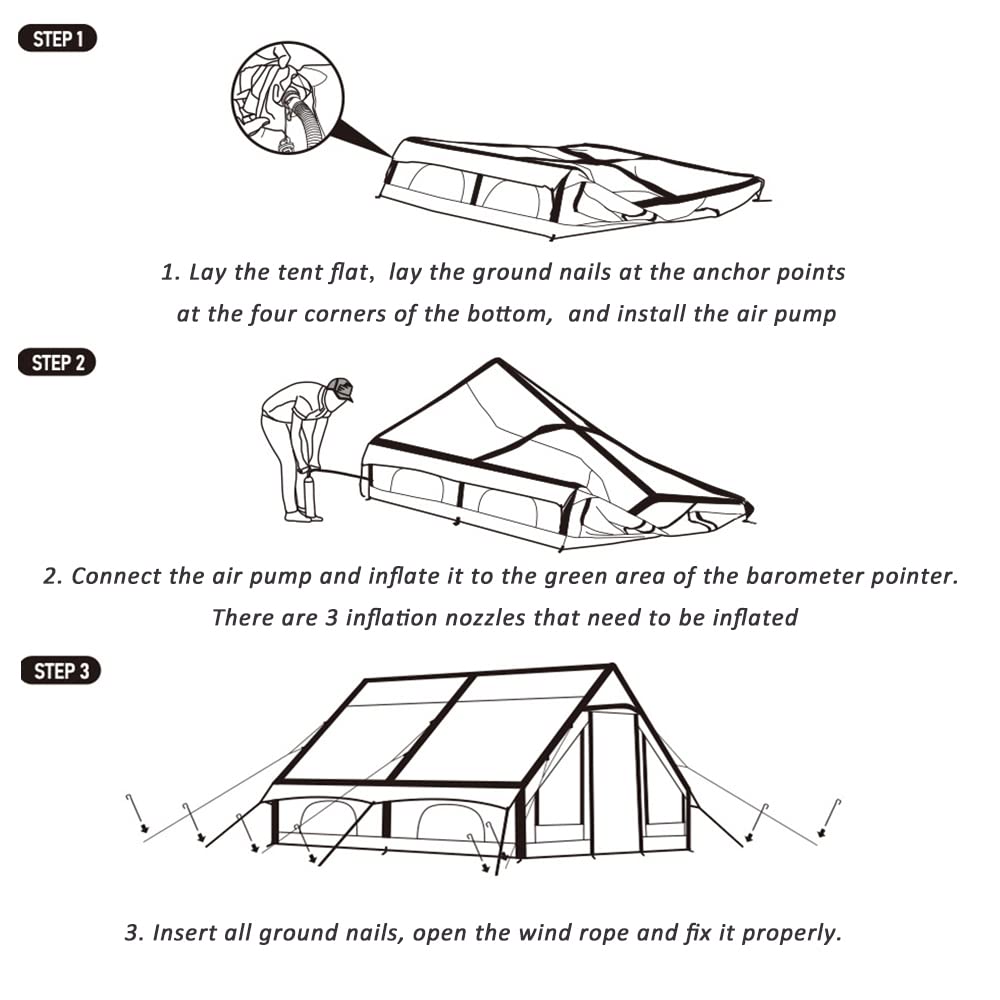 STEP 1

1. Lay the tent flat, lay the ground nails at the anchor points at the four corners of the bottom, and install the air pump

STEP 2

2. Connect the air pump and inflate it to the green area of the barometer pointer. There are 3 inflation nozzles that need to be inflated

STEP 3

3. Insert all ground nails, open the wind rope and fix it properly.