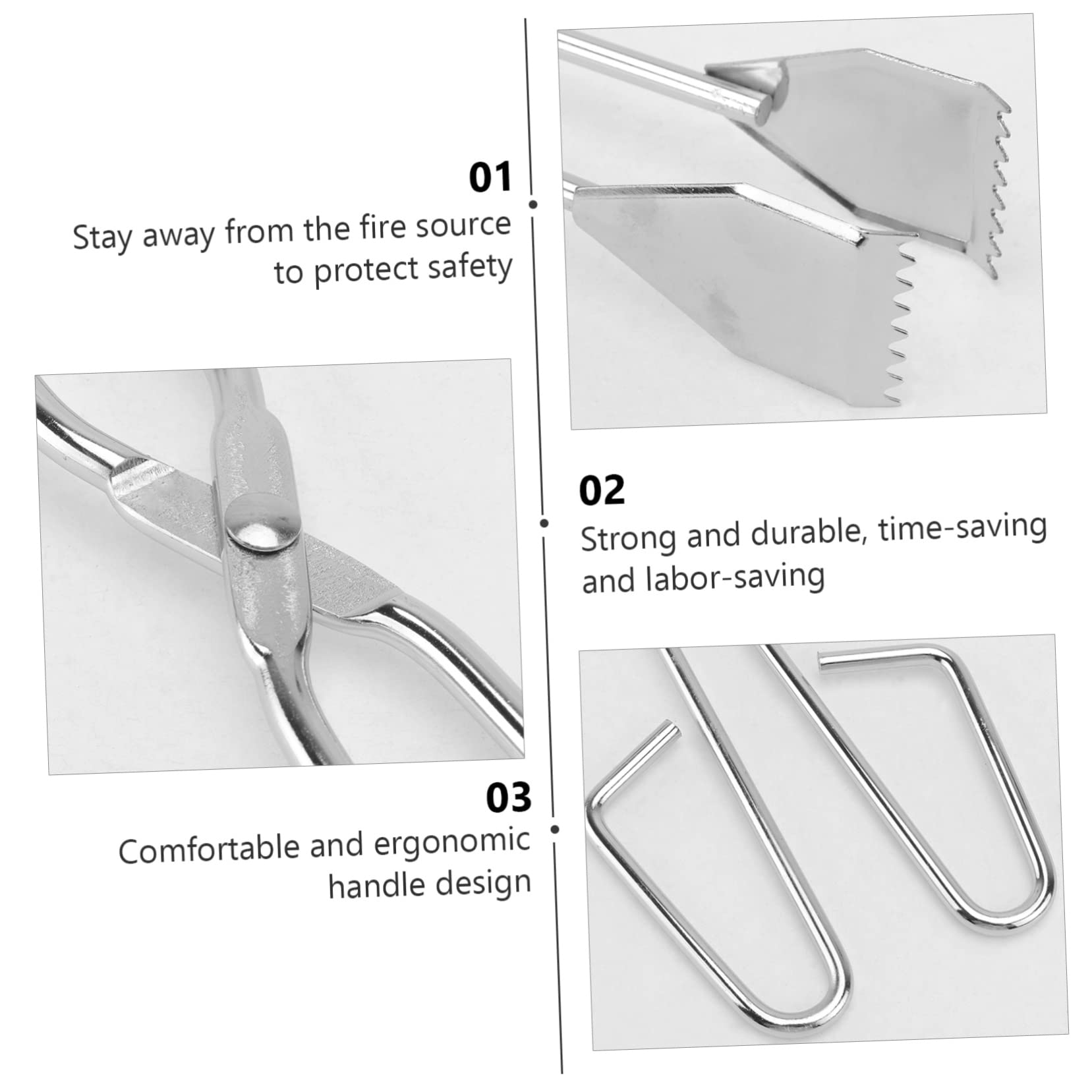 01
Stay away from the fire source to protect safety

02
Strong and durable, time-saving and labor-saving

03
Comfortable and ergonomic handle design