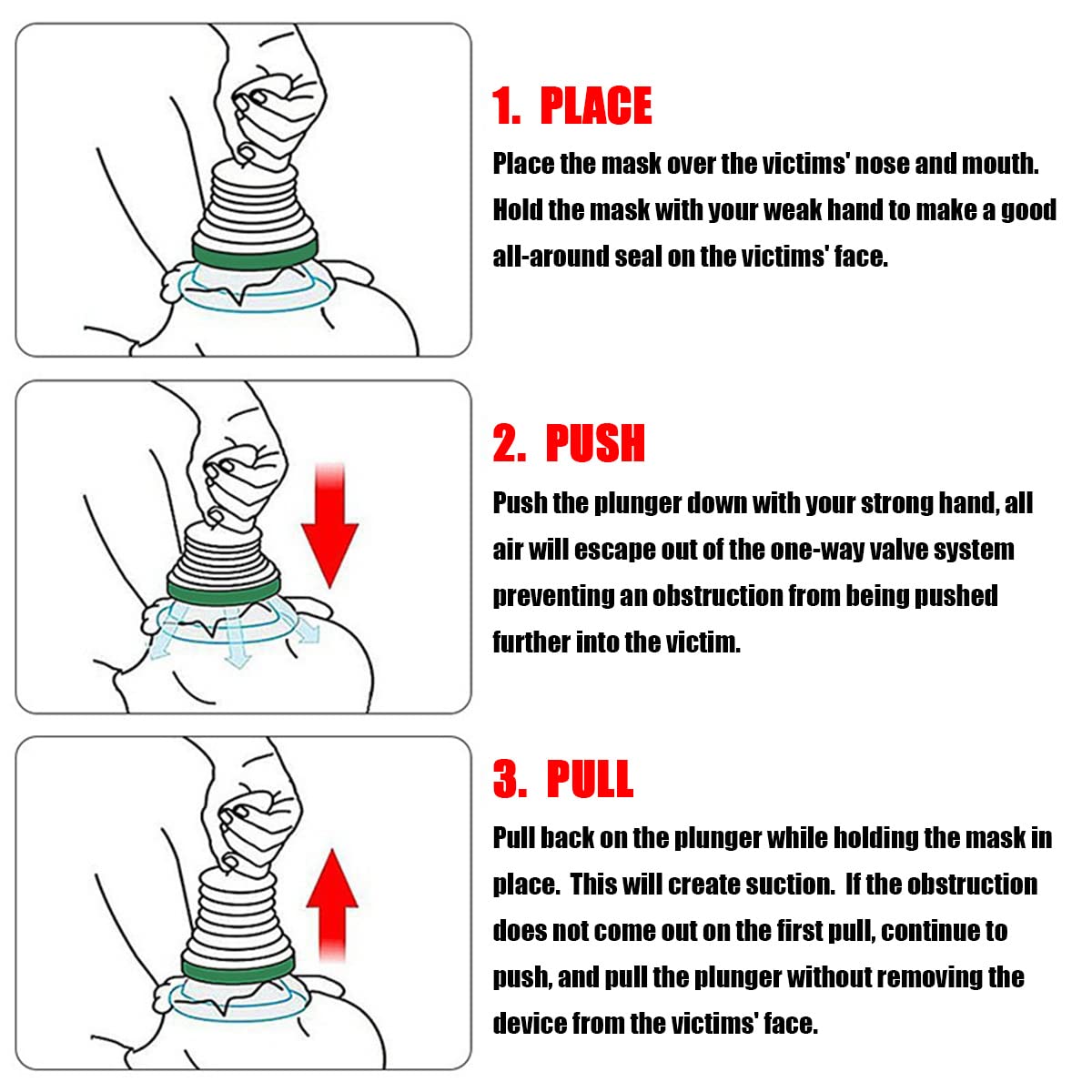 1. PLACE

Place the mask over the victims' nose and mouth. Hold the mask with your weak hand to make a good all-around seal on the victims' face.

2. PUSH

Push the plunger down with your strong hand, all air will escape out of the one-way valve system preventing an obstruction from being pushed further into the victim.

3. PULL

Pull back on the plunger while holding the mask in place. This will create suction. If the obstruction does not come out on the first pull, continue to push, and pull the plunger without removing the device from the victims' face.