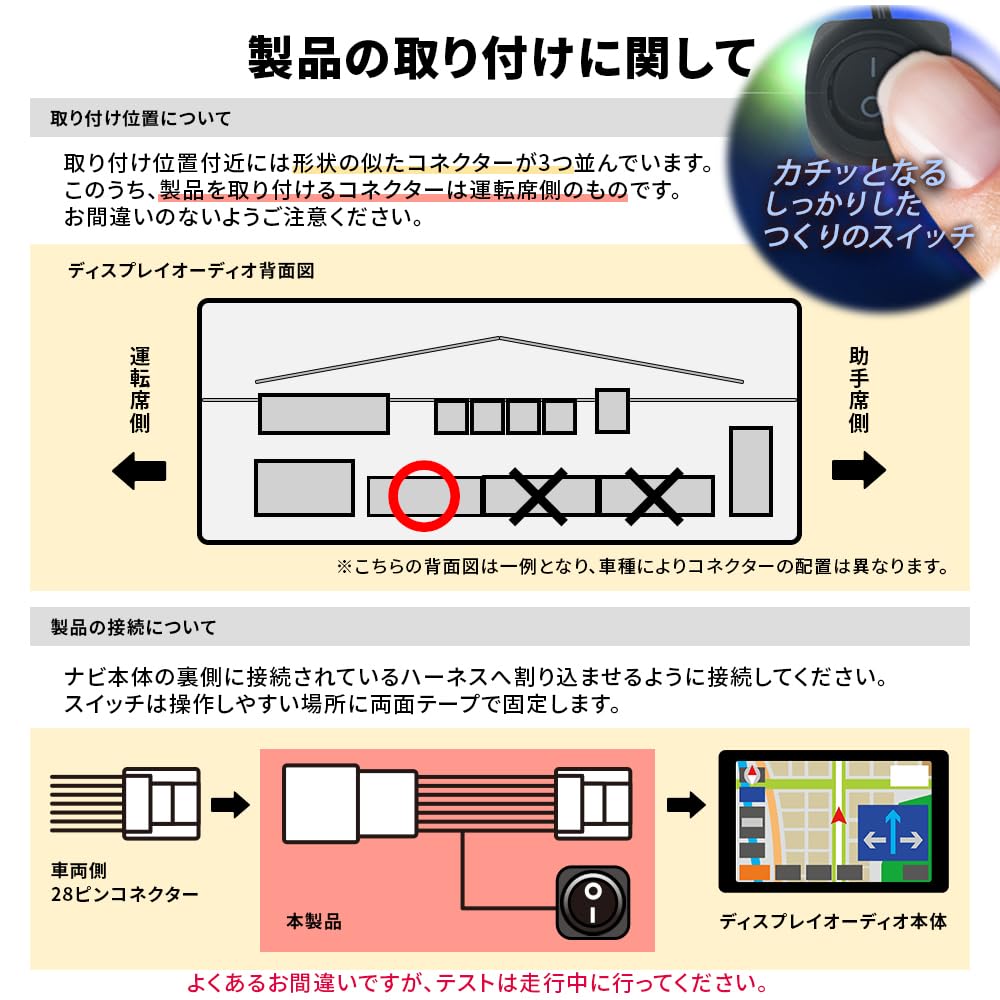 製品の取り付けに関して

カチッとなる
しっかりした
つくりのスイッチ

取り付け位置について

取り付け位置付近には形状の似たコネクターが3つ並んでいます。
このうち、製品を取り付けるコネクターは運転席側のものです。
お間違いのないようご注意ください。

ディスプレイオーディオ背面図

運転席側

助手席側

※こちらの背面図は一例となり、車種によりコネクターの配置は異なります。

製品の接続について

ナビ本体の裏側に接続されているハーネスへ割り込ませるように接続してください。
スイッチは操作しやすい場所に両面テープで固定します。

車両側
28ピンコネクター

本製品

ディスプレイオーディオ本体

よくあるお間違いですが、テストは走行中に行ってください。