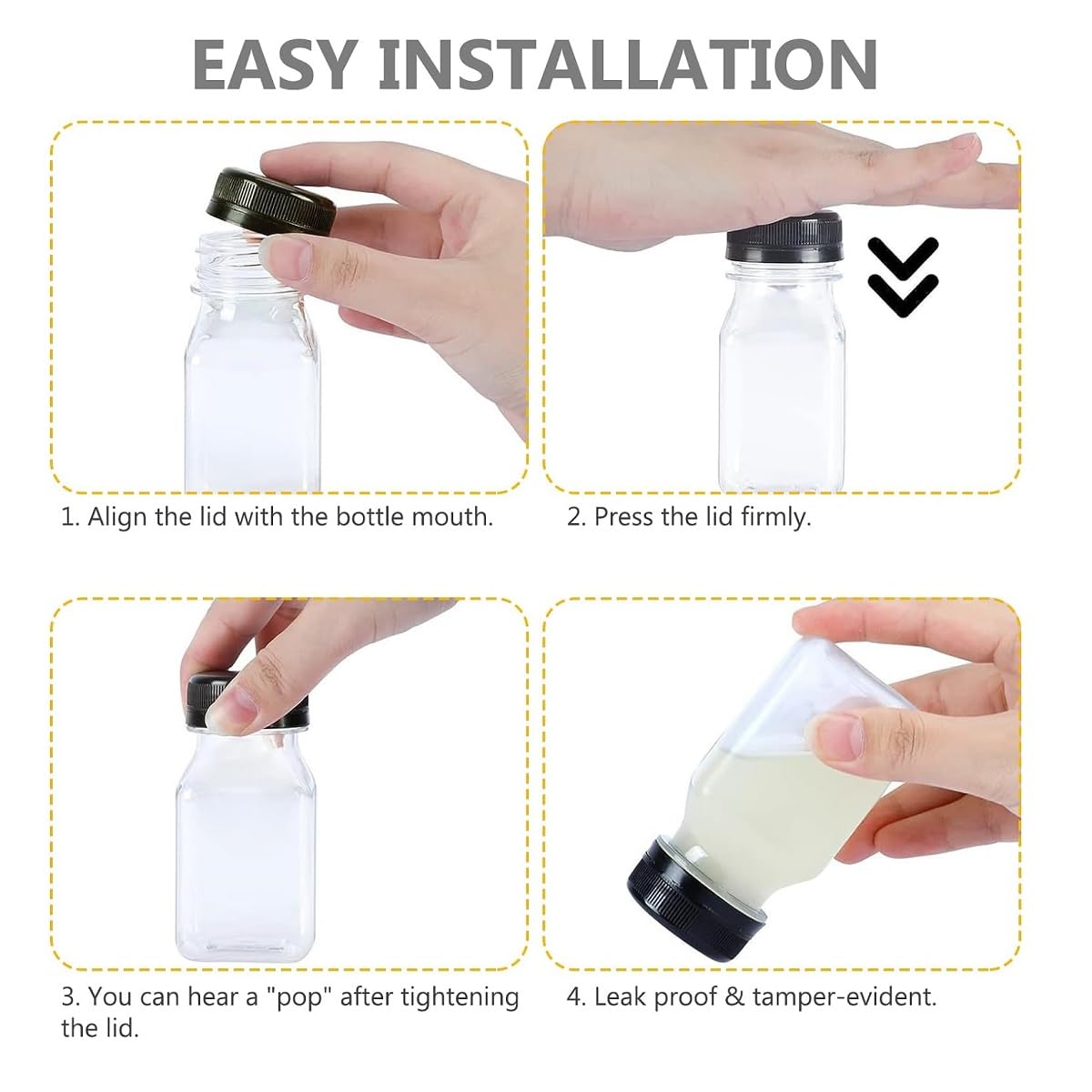 EASY INSTALLATION

1. Align the lid with the bottle mouth.

2. Press the lid firmly.

3. You can hear a "pop" after tightening the lid.

4. Leak proof & tamper-evident.