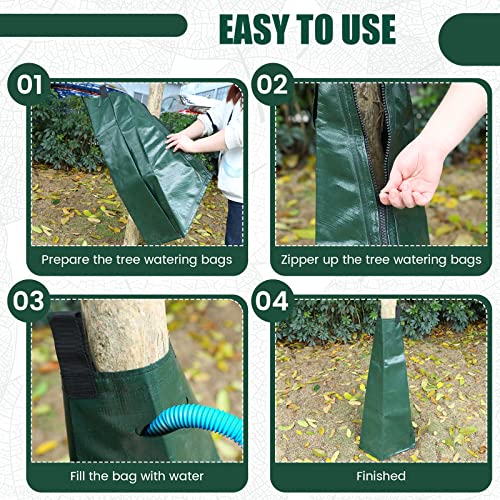 EASY TO USE

01

Prepare the tree watering bags

02

Zipper up the tree watering bags

03

Fill the bag with water

04

Finished