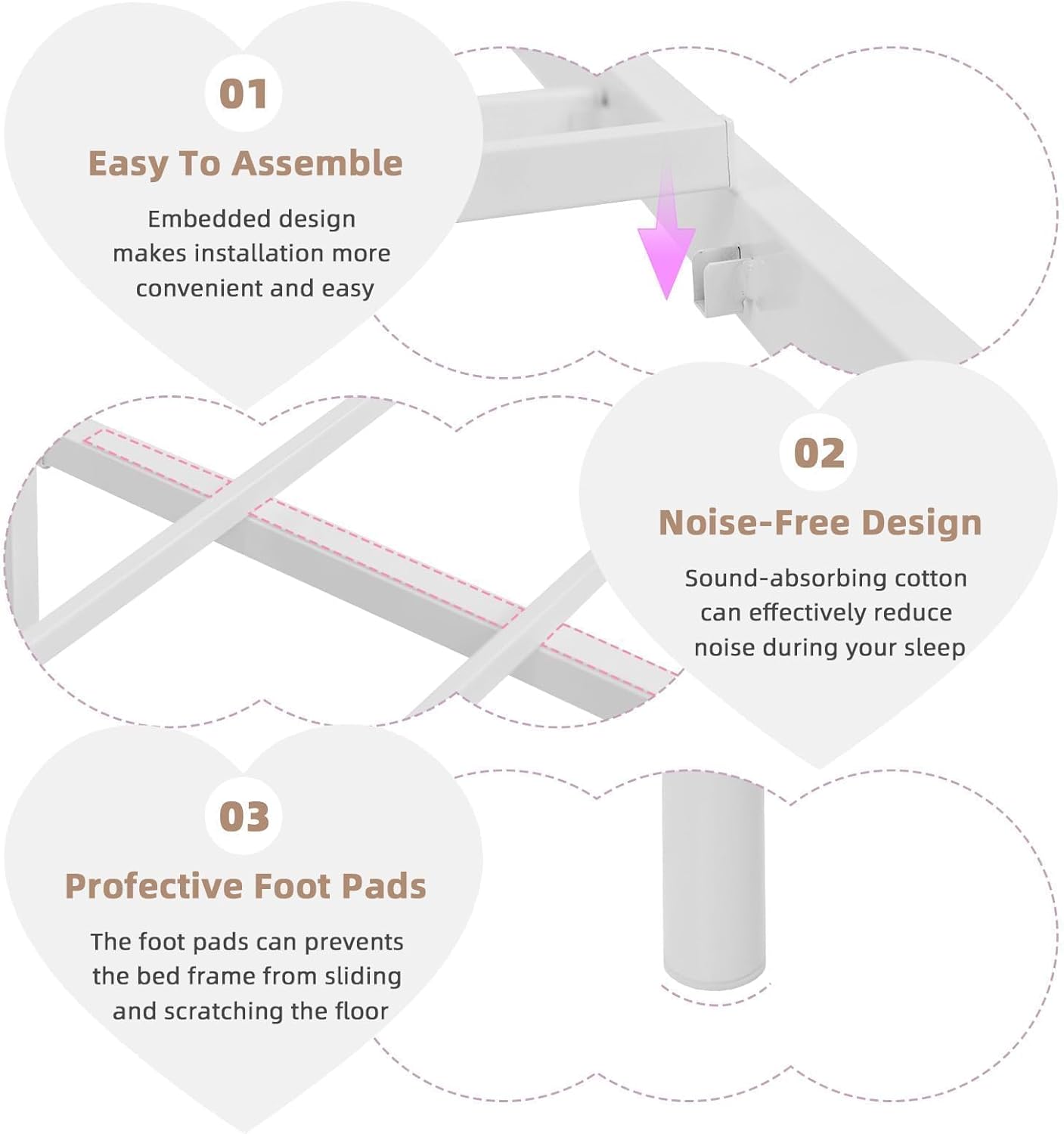 01

Easy To Assemble

Embedded design makes installation more convenient and easy

02

Noise-Free Design

Sound-absorbing cotton can effectively reduce noise during your sleep

03

Profective Foot Pads

The foot pads can prevents the bed frame from sliding and scratching the floor