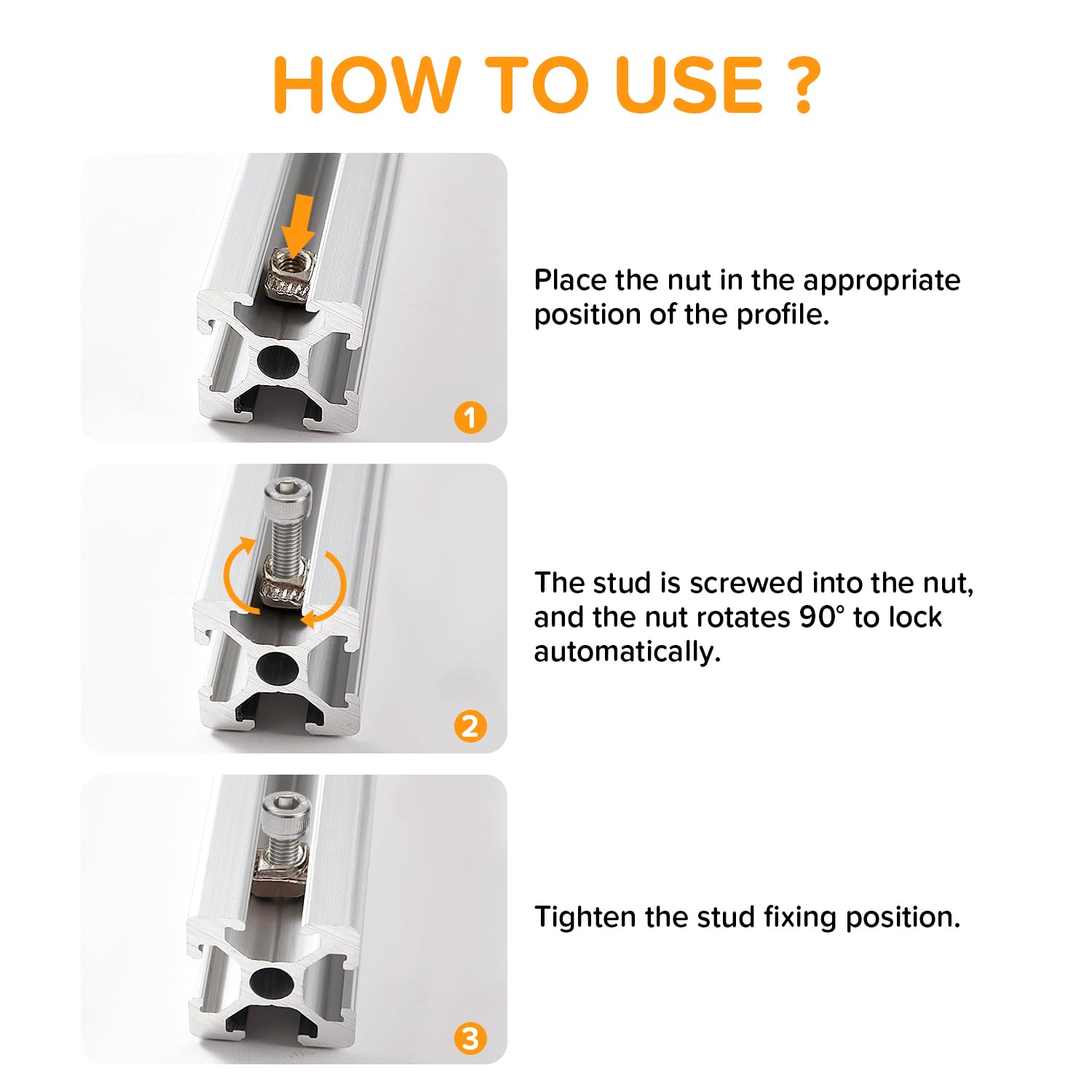 HOW TO USE ?

1

Place the nut in the appropriate position of the profile.

2

The stud is screwed into the nut, and the nut rotates 90° to lock automatically.

3

Tighten the stud fixing position.