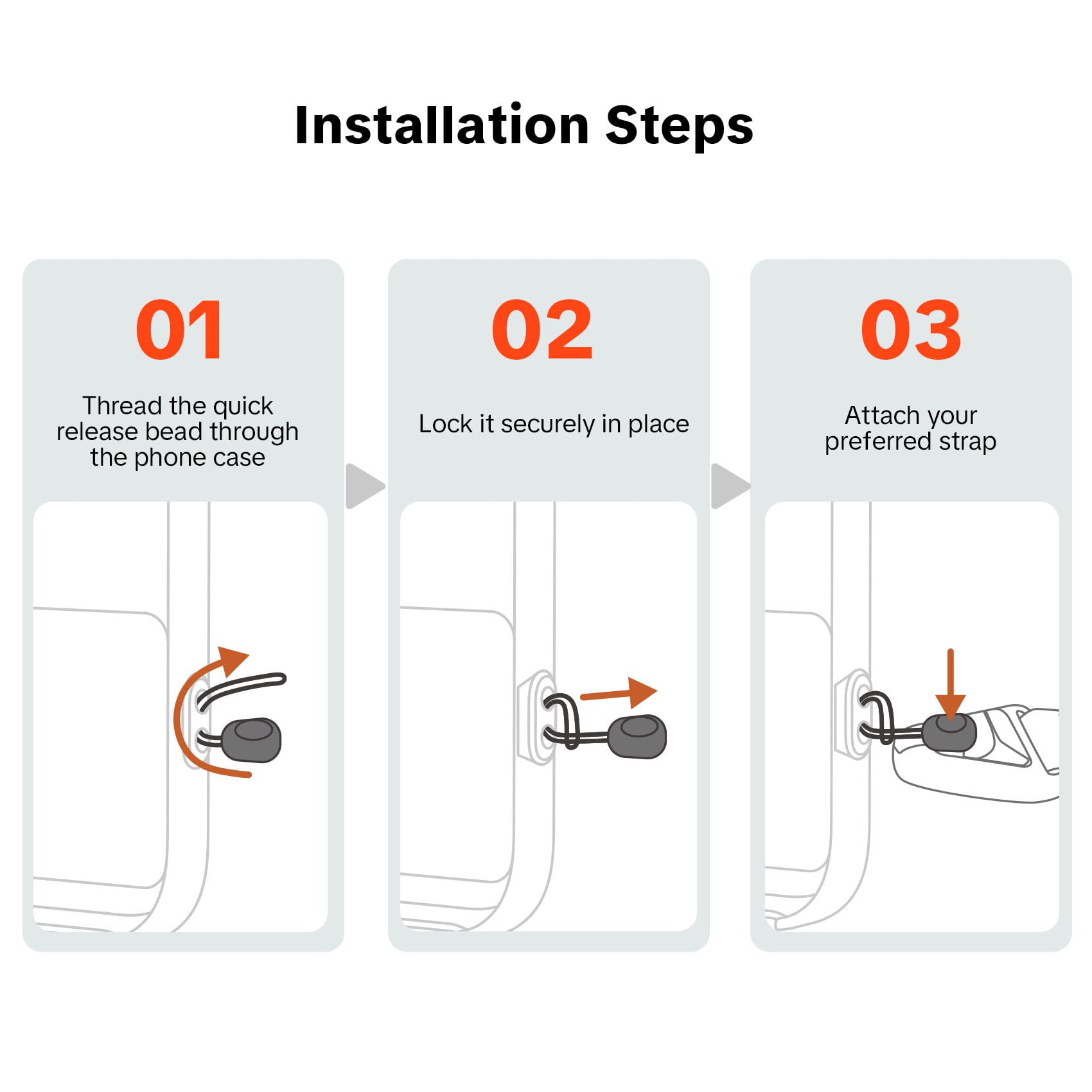 Installation Steps

01

Thread the quick release bead through the phone case

02

Lock it securely in place

03

Attach your preferred strap