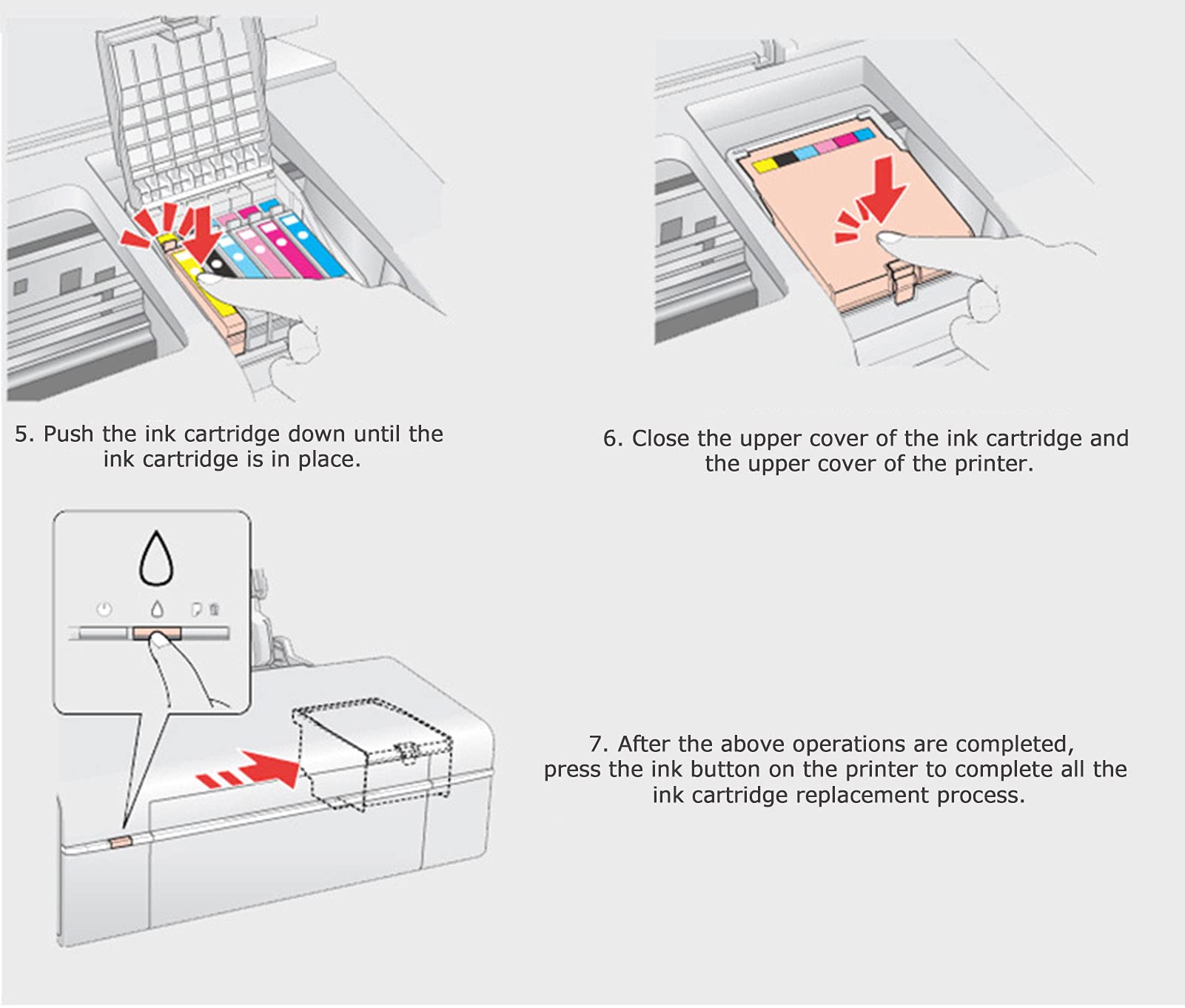 5. Push the ink cartridge down until the ink cartridge is in place.

6. Close the upper cover of the ink cartridge and the upper cover of the printer.

7. After the above operations are completed, press the ink button on the printer to complete all the ink cartridge replacement process.