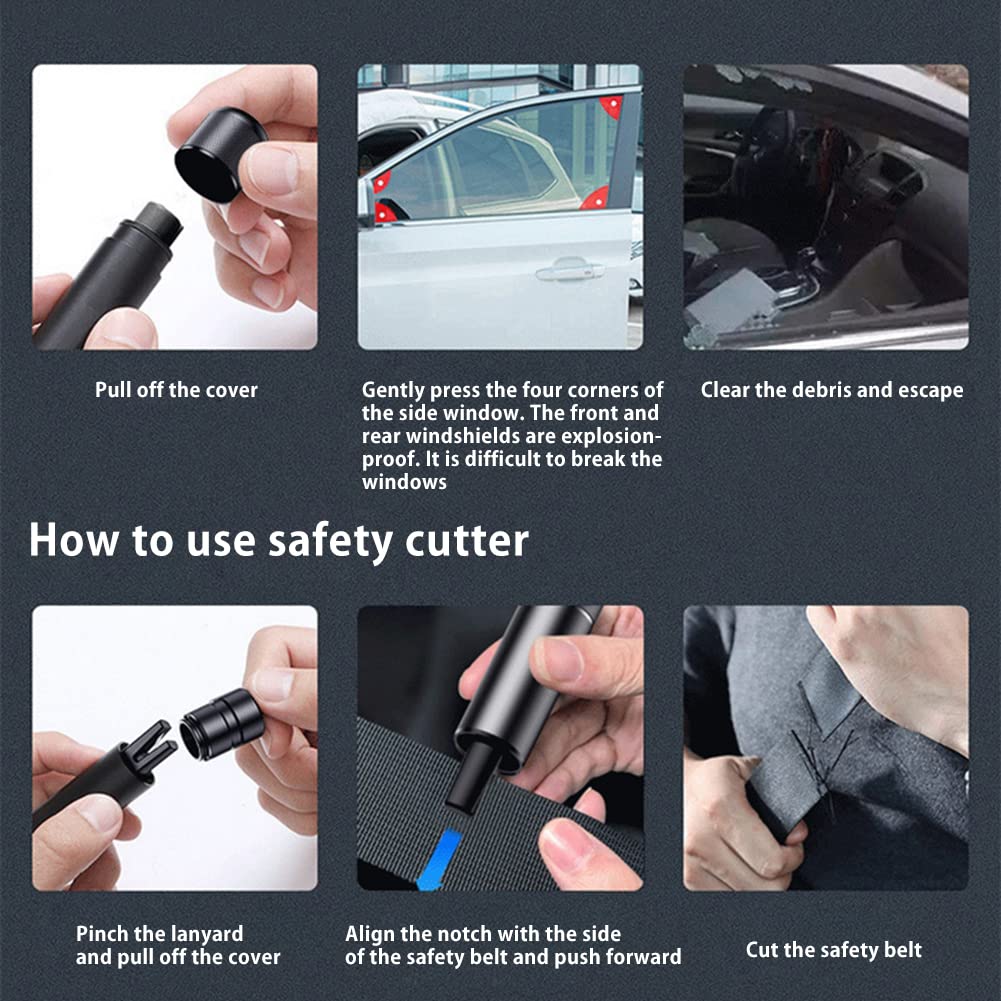 Pull off the cover

Gently press the four corners of the side window. The front and rear windshields are explosion-proof. It is difficult to break the windows

Clear the debris and escape

How to use safety cutter

Pinch the lanyard and pull off the cover

Align the notch with the side of the safety belt and push forward

Cut the safety belt