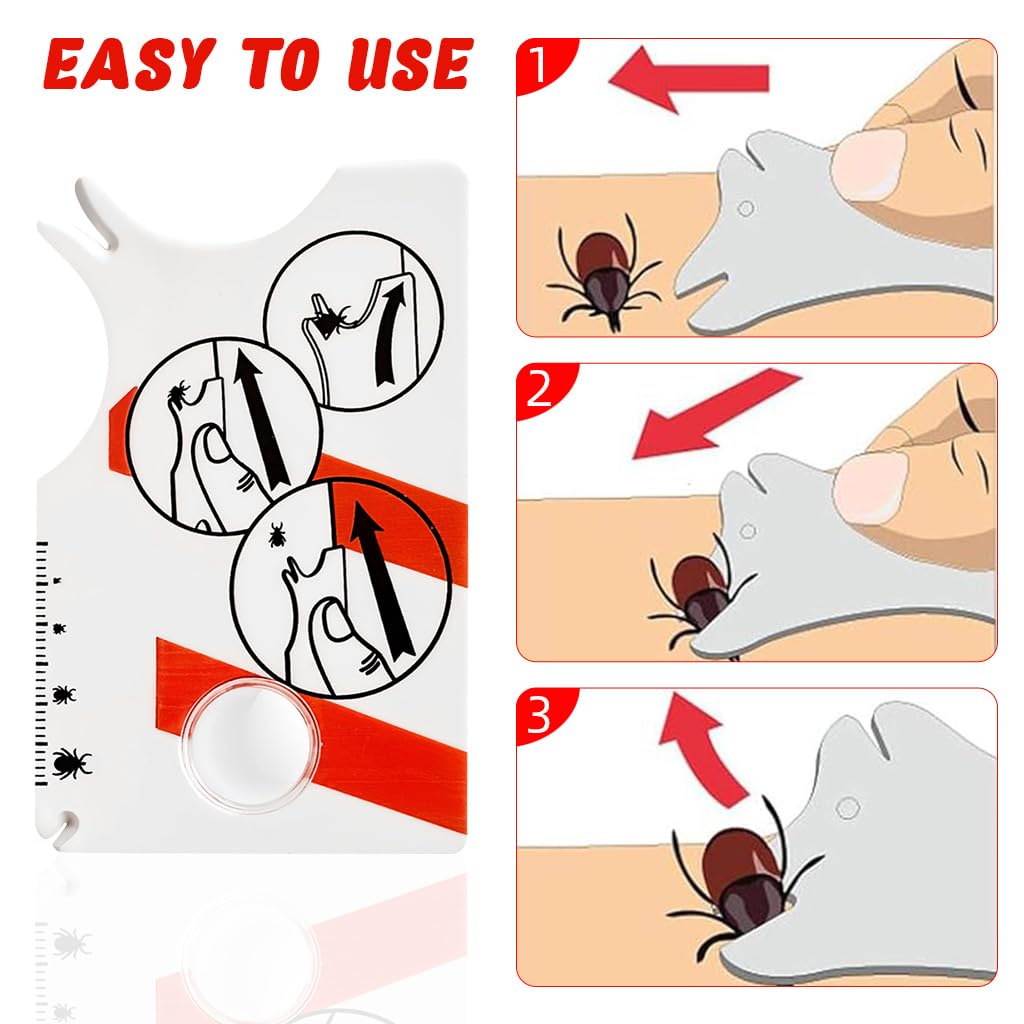 EASY TO USE

1

2

3