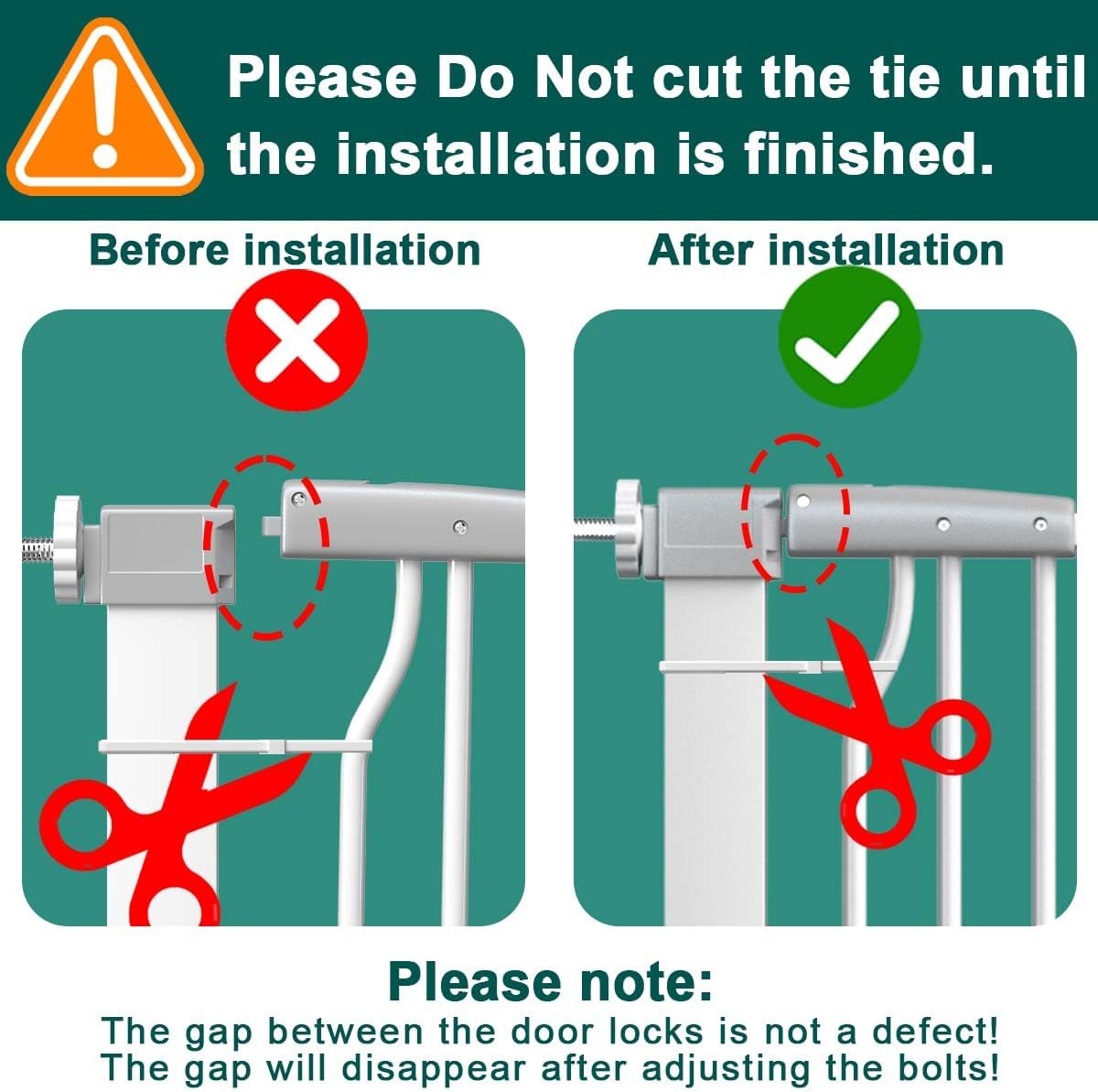 Please Do Not cut the tie until the installation is finished.

Before installation

After installation

Please note:

The gap between the door locks is not a defect!
The gap will disappear after adjusting the bolts!