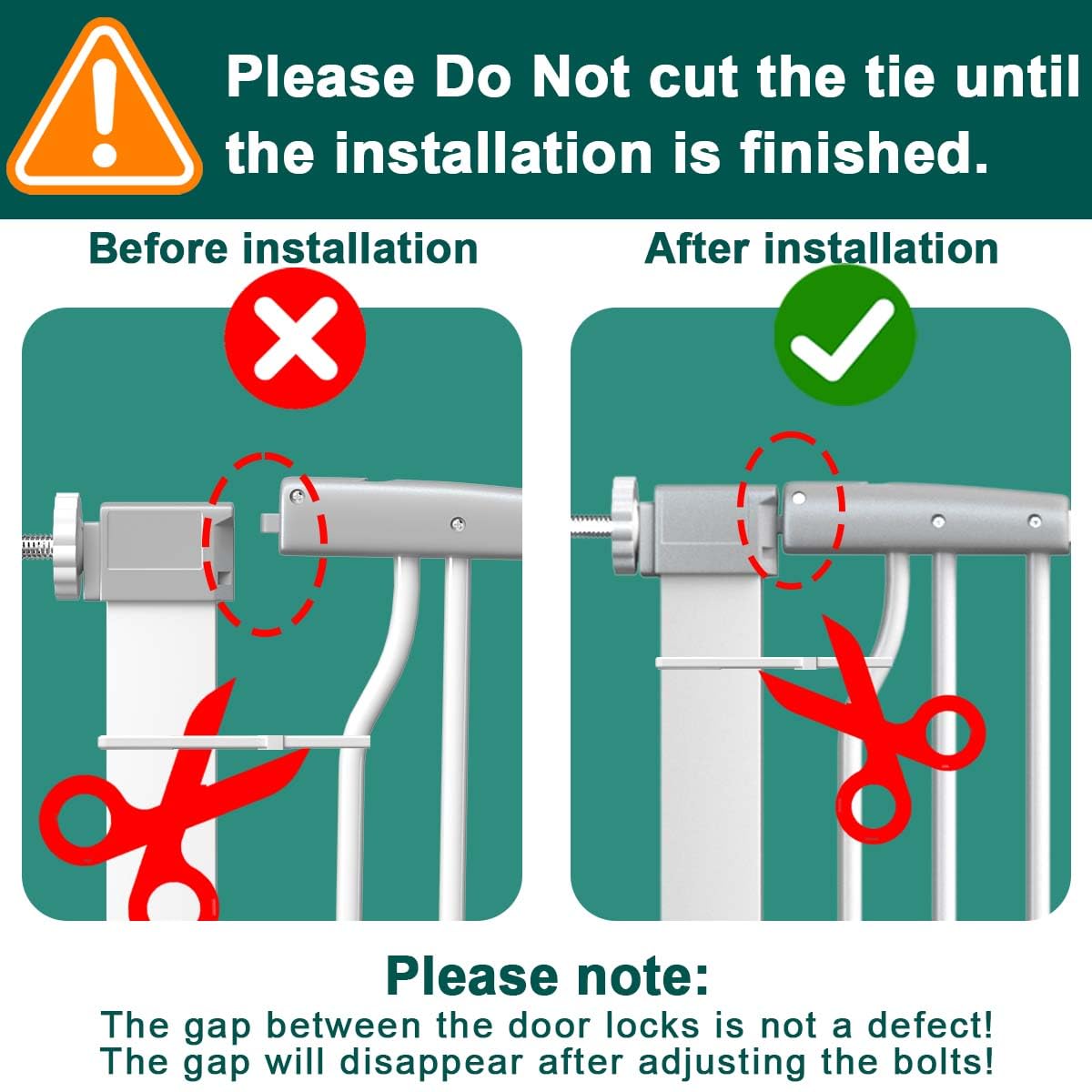 Please Do Not cut the tie until the installation is finished.

Before installation

After installation

Please note:

The gap between the door locks is not a defect!
The gap will disappear after adjusting the bolts!