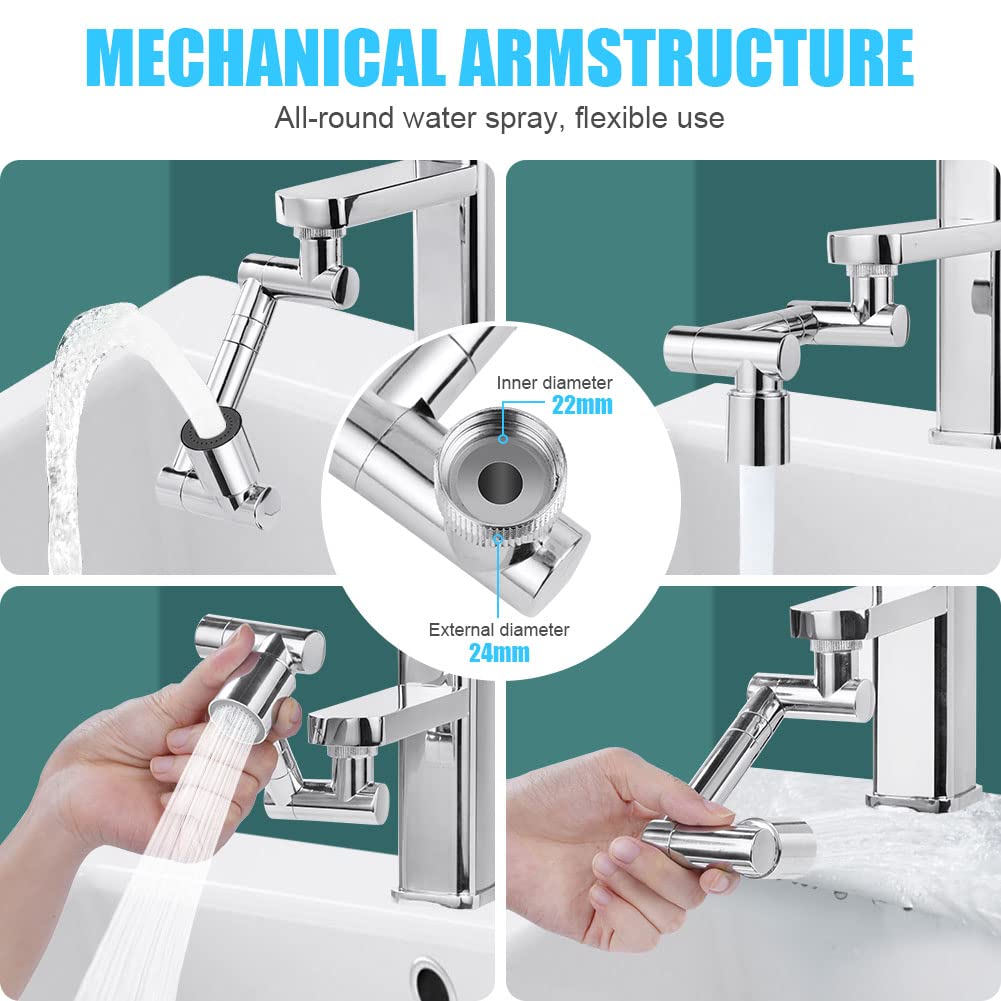 MECHANICAL ARMSTRUCTURE

All-round water spray, flexible use

Inner diameter
22mm

External diameter
24mm