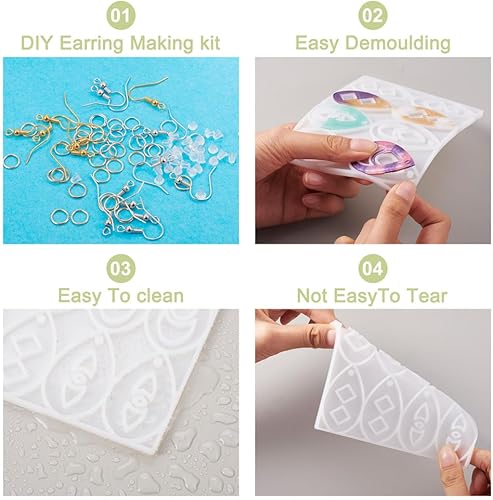 01
DIY Earring Making kit

02
Easy Demoulding

03
Easy To clean

04
Not EasyTo Tear