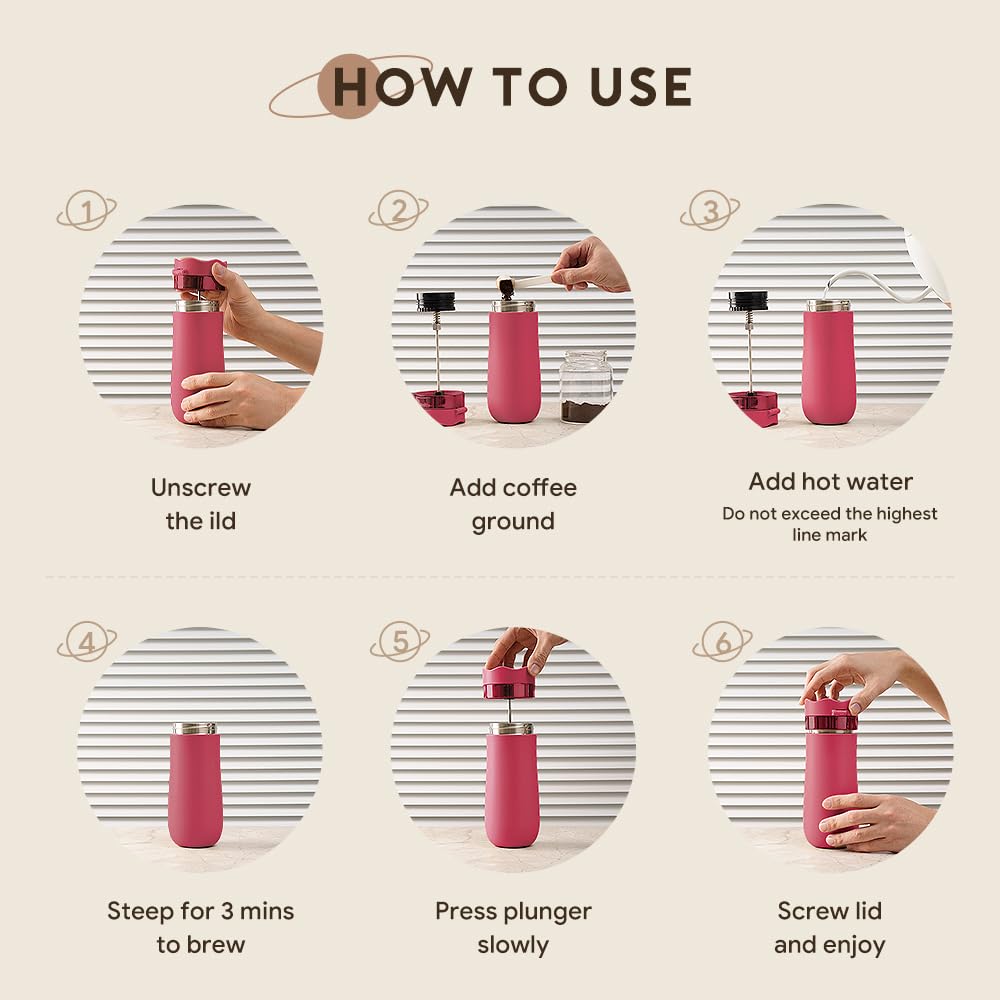 HOW TO USE

1
Unscrew the ild

2
Add coffee ground

3
Add hot water
Do not exceed the highest line mark

4
Steep for 3 mins to brew

5
Press plunger slowly

6
Screw lid and enjoy