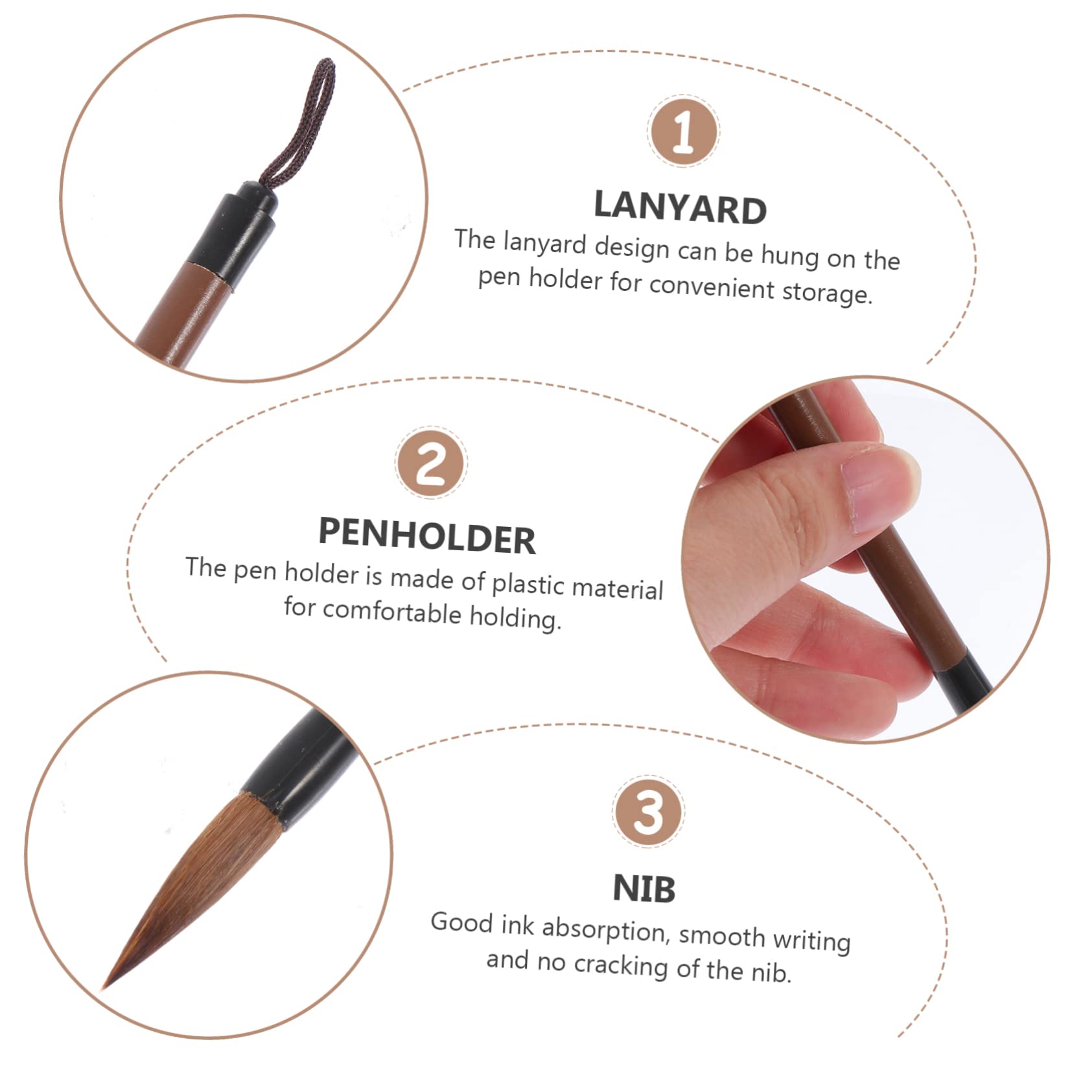 1

LANYARD

The lanyard design can be hung on the pen holder for convenient storage.

2

PENHOLDER

The pen holder is made of plastic material for comfortable holding.

3

NIB

Good ink absorption, smooth writing and no cracking of the nib.