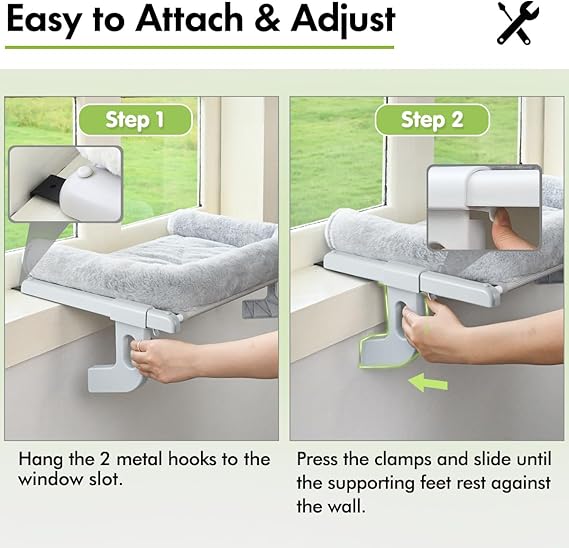 Easy to Attach & Adjust

Step 1

Hang the 2 metal hooks to the window slot.

Step 2

Press the clamps and slide until the supporting feet rest against the wall.