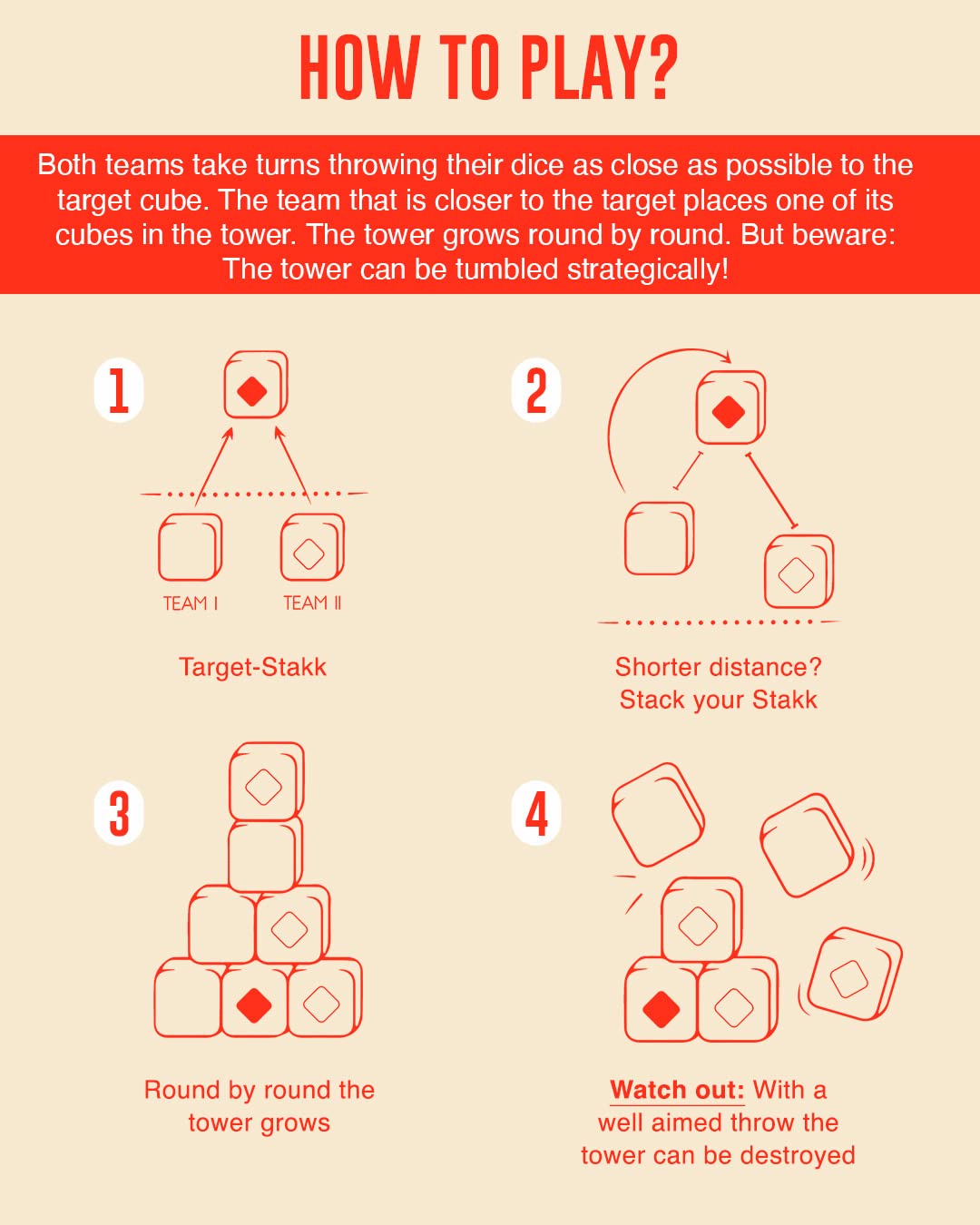 HOW TO PLAY?

Both teams take turns throwing their dice as close as possible to the target cube. The team that is closer to the target places one of its cubes in the tower. The tower grows round by round. But beware: The tower can be tumbled strategically!

1

TEAM I

TEAM II

Target-Stakk

2

Shorter distance? Stack your Stakk

3

Round by round the tower grows

4

Watch out: With a well aimed throw the tower can be destroyed