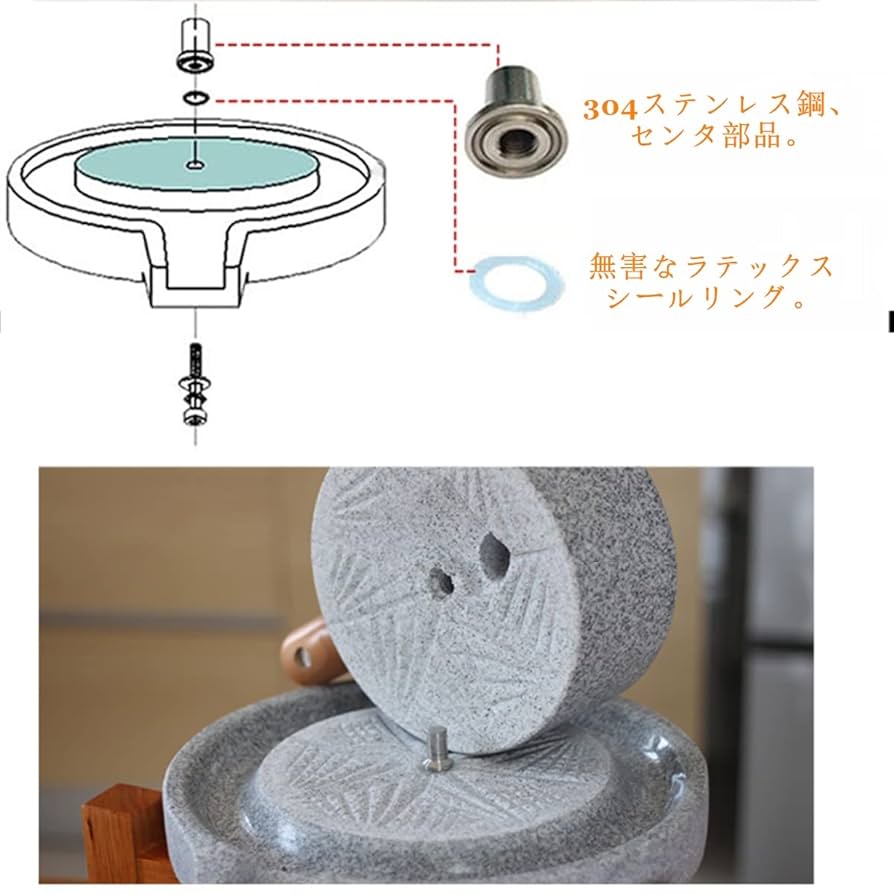 304ステンレス鋼、センタ部品。

無害なラテックスシールリング。