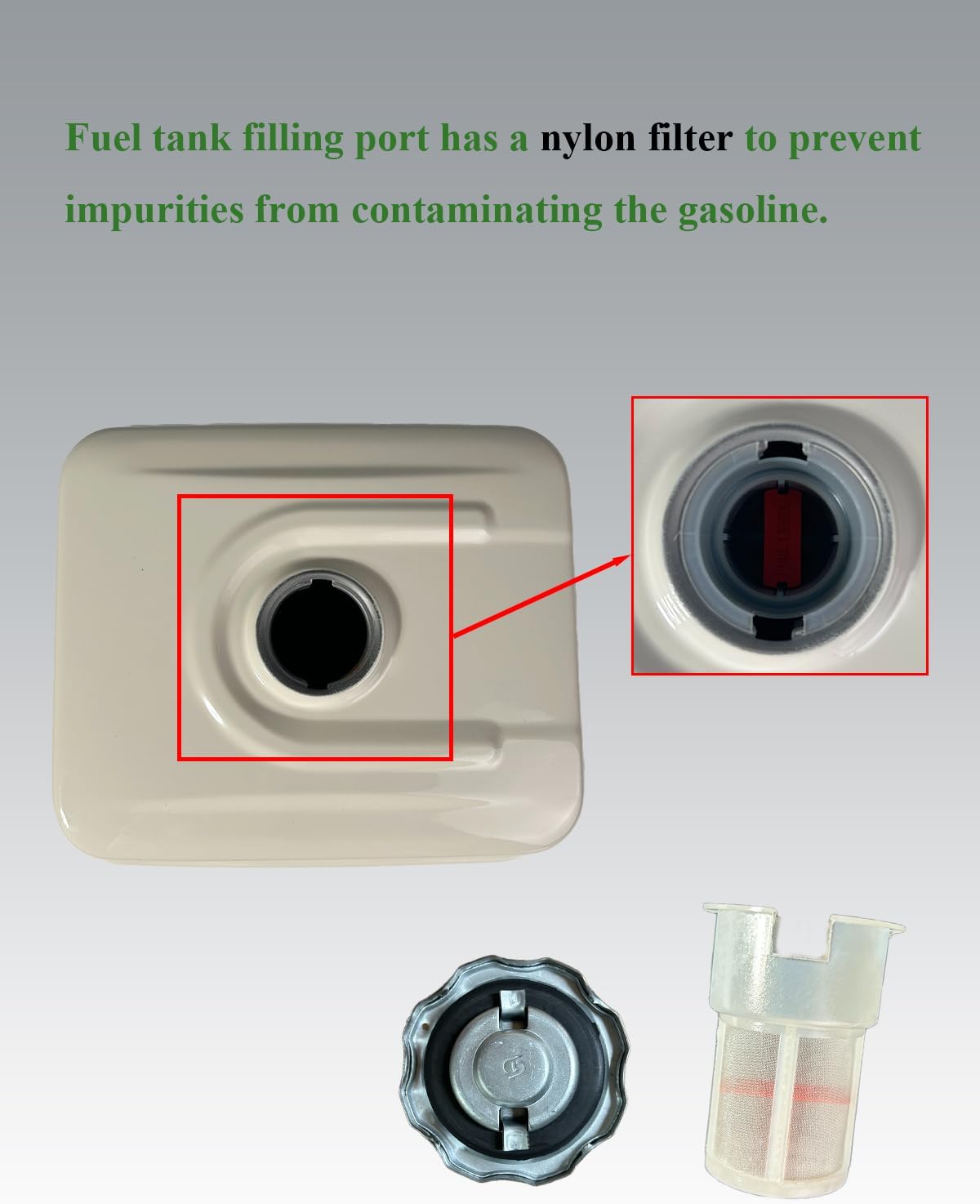 Fuel tank filling port has a nylon filter to prevent impurities from contaminating the gasoline.