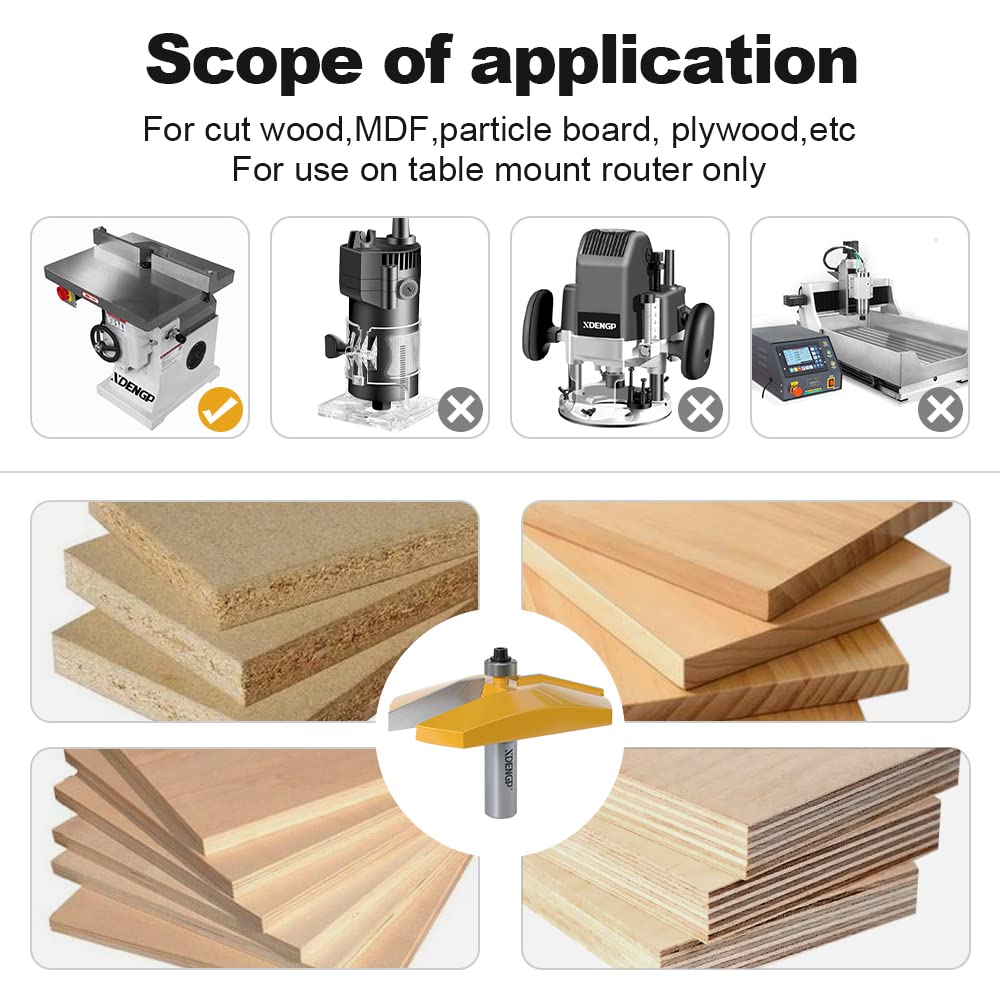 Scope of application

For cut wood,MDF,particle board, plywood,etc
For use on table mount router only

XDENGP

XDENGP

XDENGP