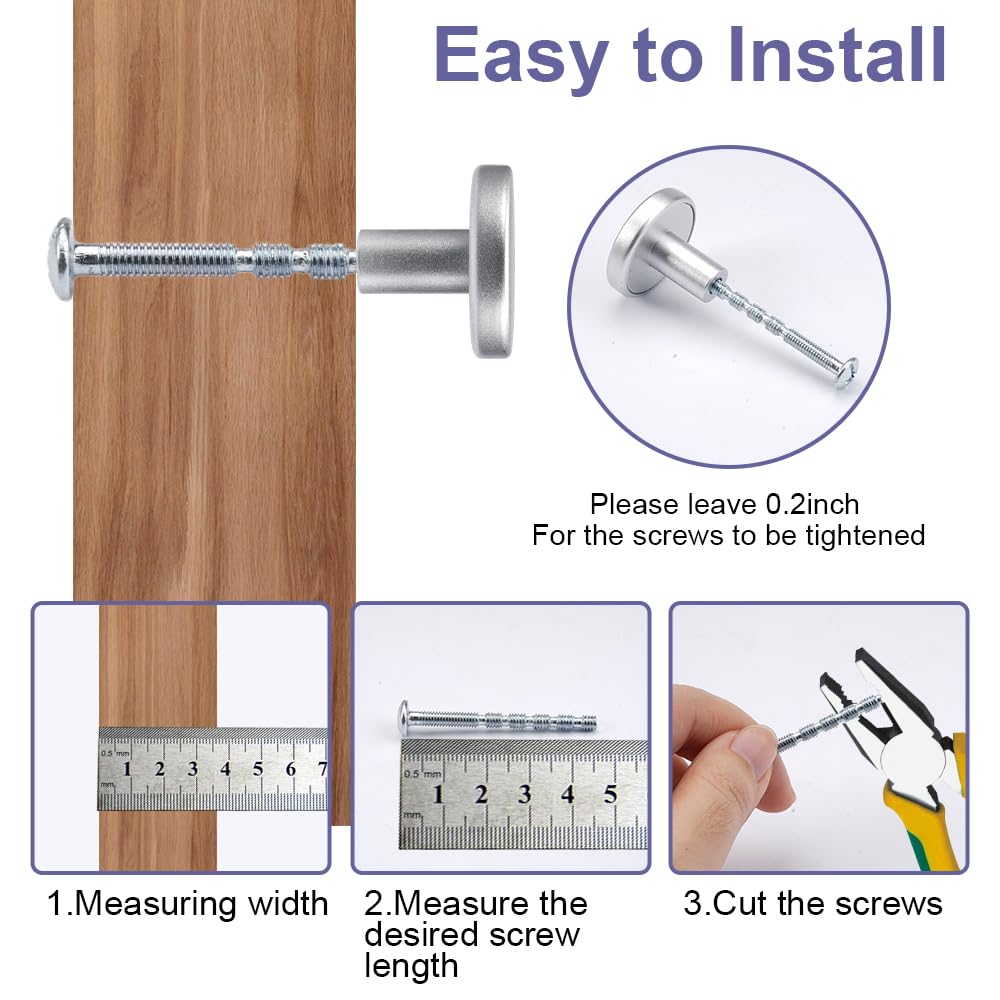 Easy to Install

Please leave 0.2inch
For the screws to be tightened

0.5 mm
mm
1 2 3 4 5 6 7

0.5 mm
mm
1 2 3 4 5

1.Measuring width

2.Measure the desired screw length

3.Cut the screws