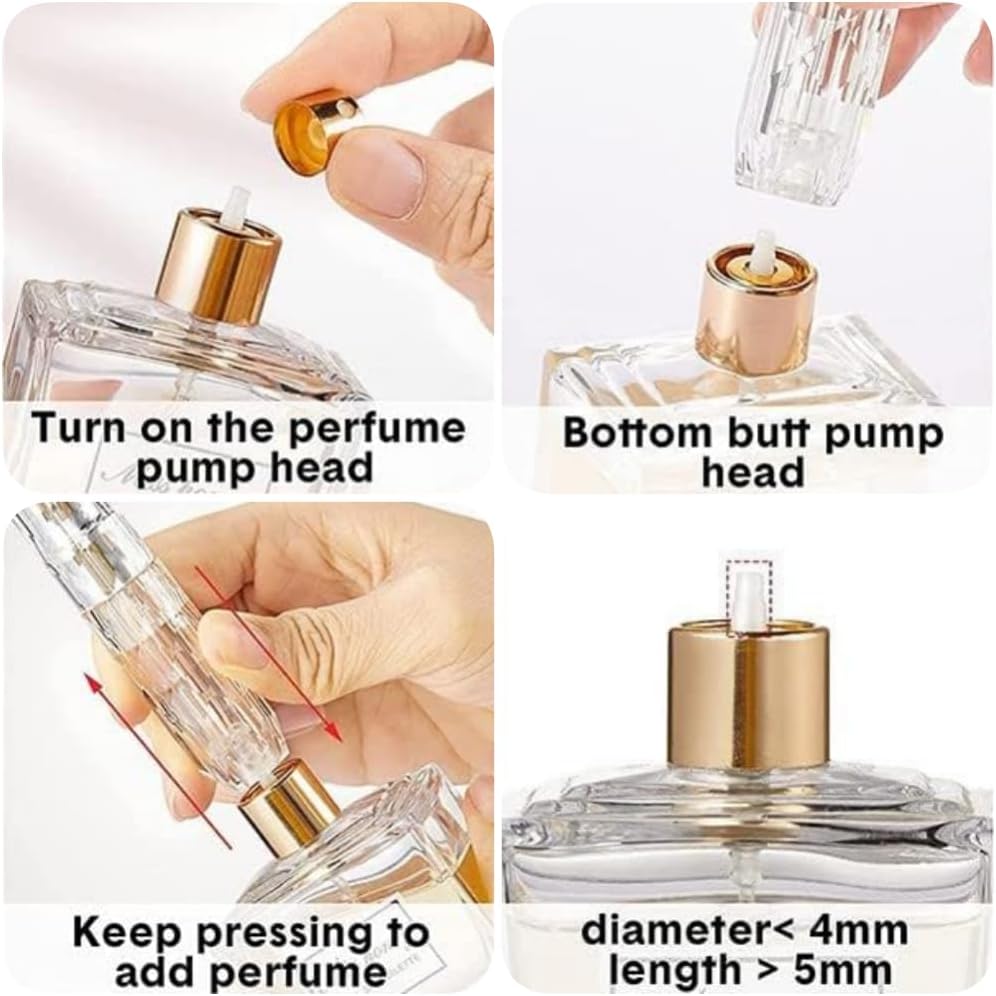 Turn on the perfume pump head

Bottom butt pump head

Keep pressing to add perfume

diameter< 4mm length > 5mm