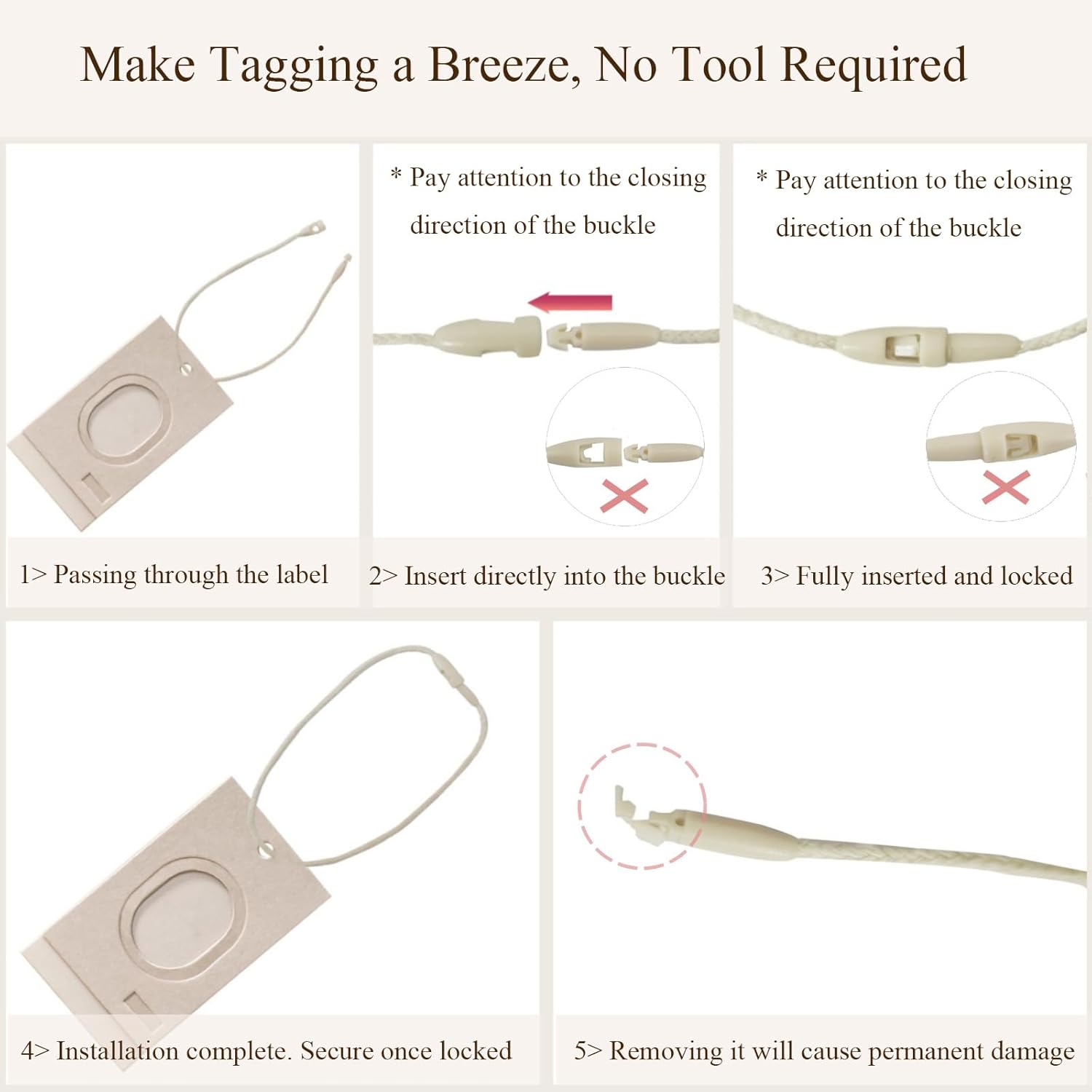 Make Tagging a Breeze, No Tool Required

1> Passing through the label

* Pay attention to the closing direction of the buckle

2> Insert directly into the buckle

* Pay attention to the closing direction of the buckle

3> Fully inserted and locked

4> Installation complete. Secure once locked

5> Removing it will cause permanent damage