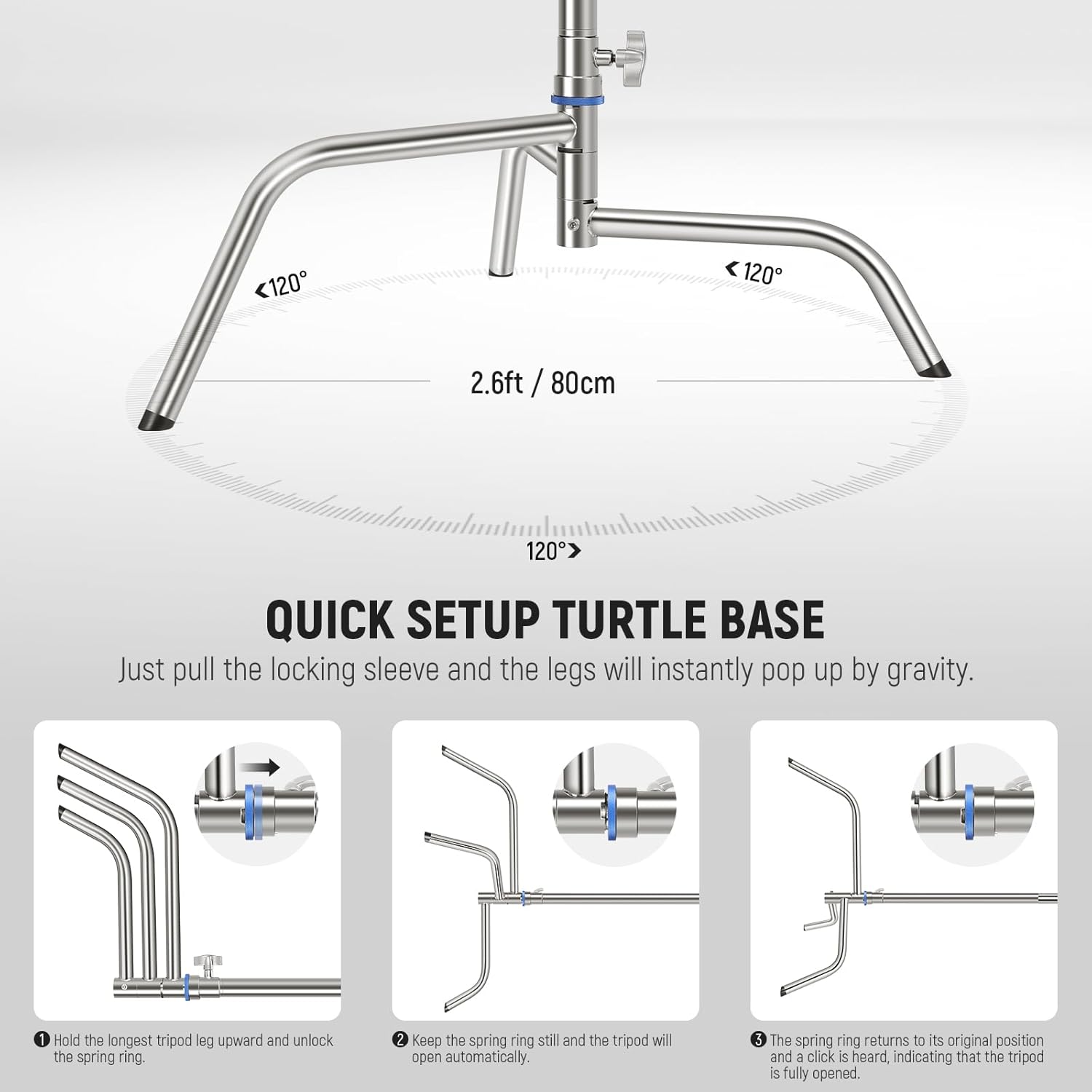 120°

120°

2.6ft / 80cm

120°

QUICK SETUP TURTLE BASE

Just pull the locking sleeve and the legs will instantly pop up by gravity.

❶ Hold the longest tripod leg upward and unlock the spring ring.

❷ Keep the spring ring still and the tripod will open automatically.

❸ The spring ring returns to its original position and a click is heard, indicating that the tripod is fully opened.