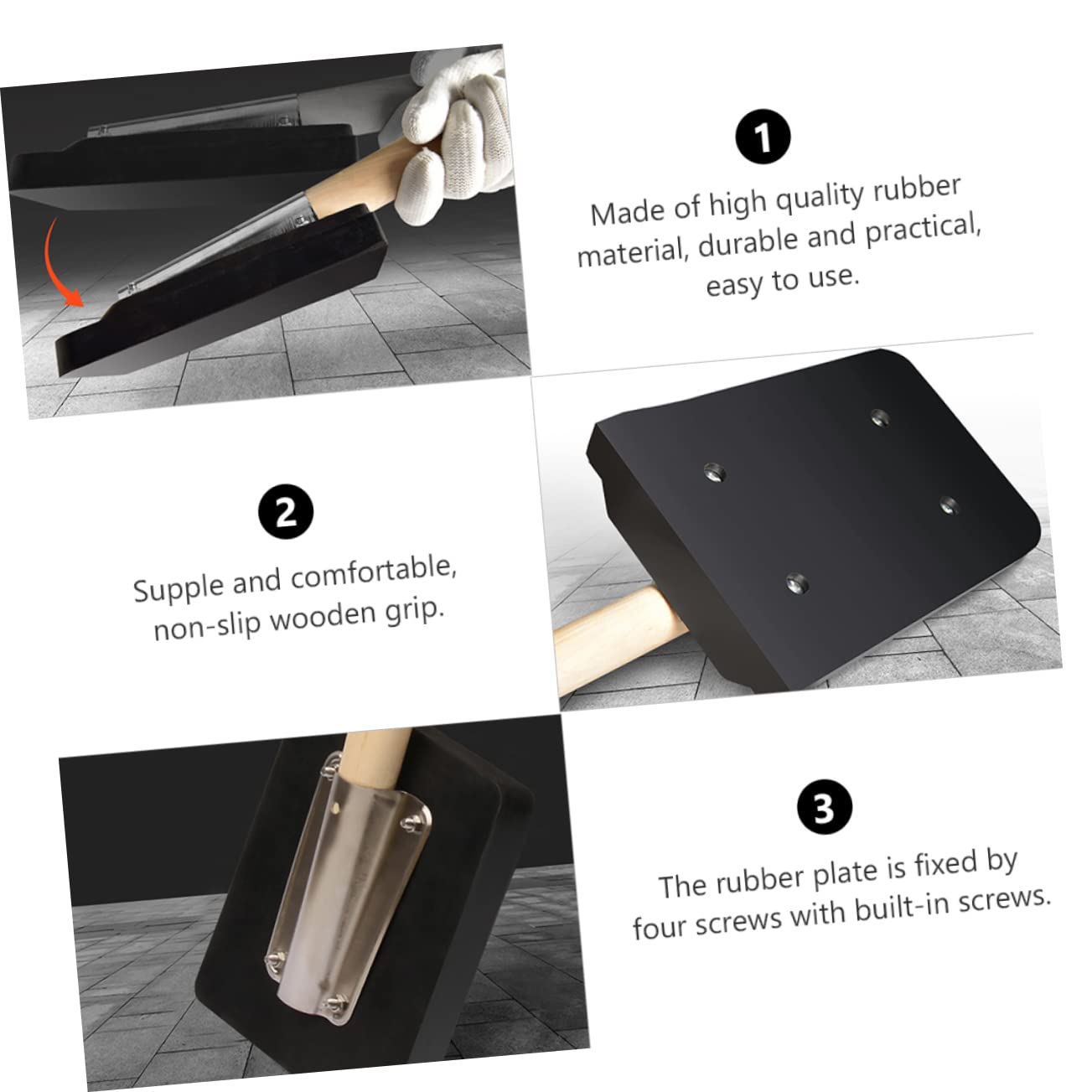 1

Made of high quality rubber material, durable and practical, easy to use.

2

Supple and comfortable, non-slip wooden grip.

3

The rubber plate is fixed by four screws with built-in screws.