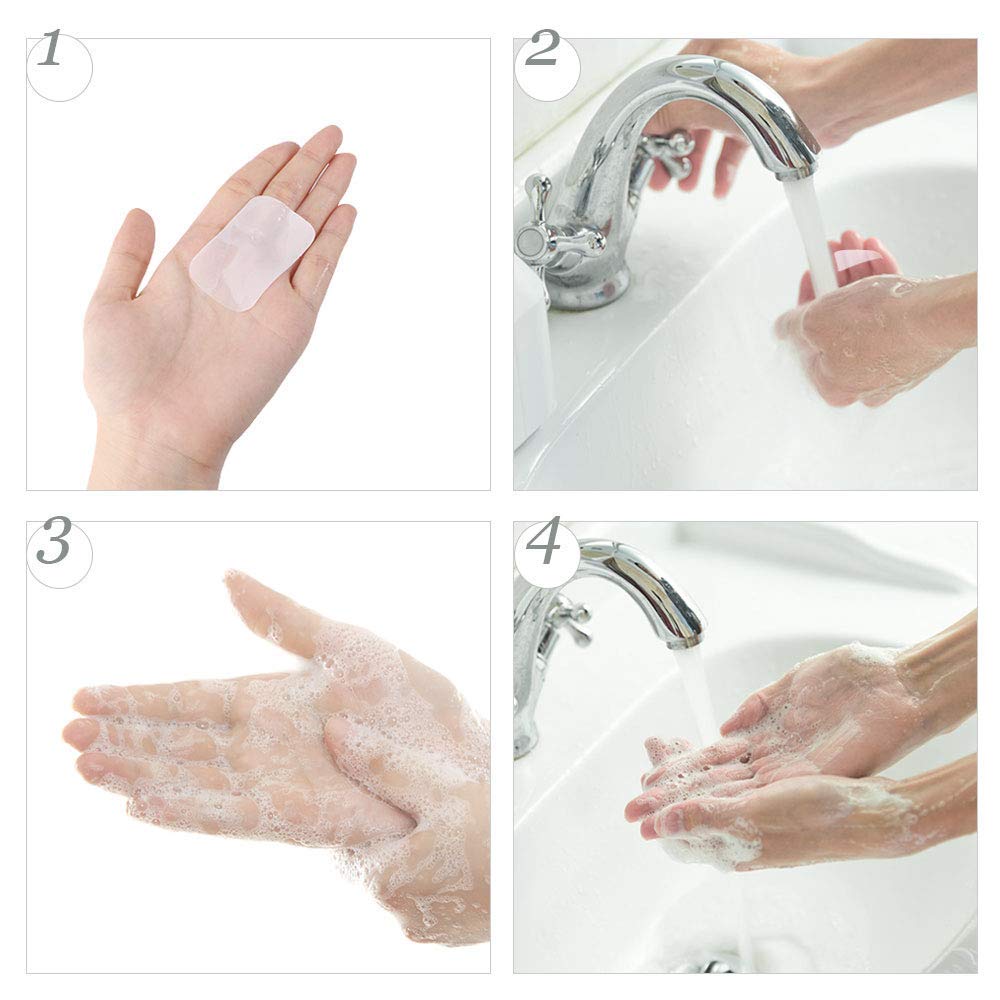 1

2

3

4