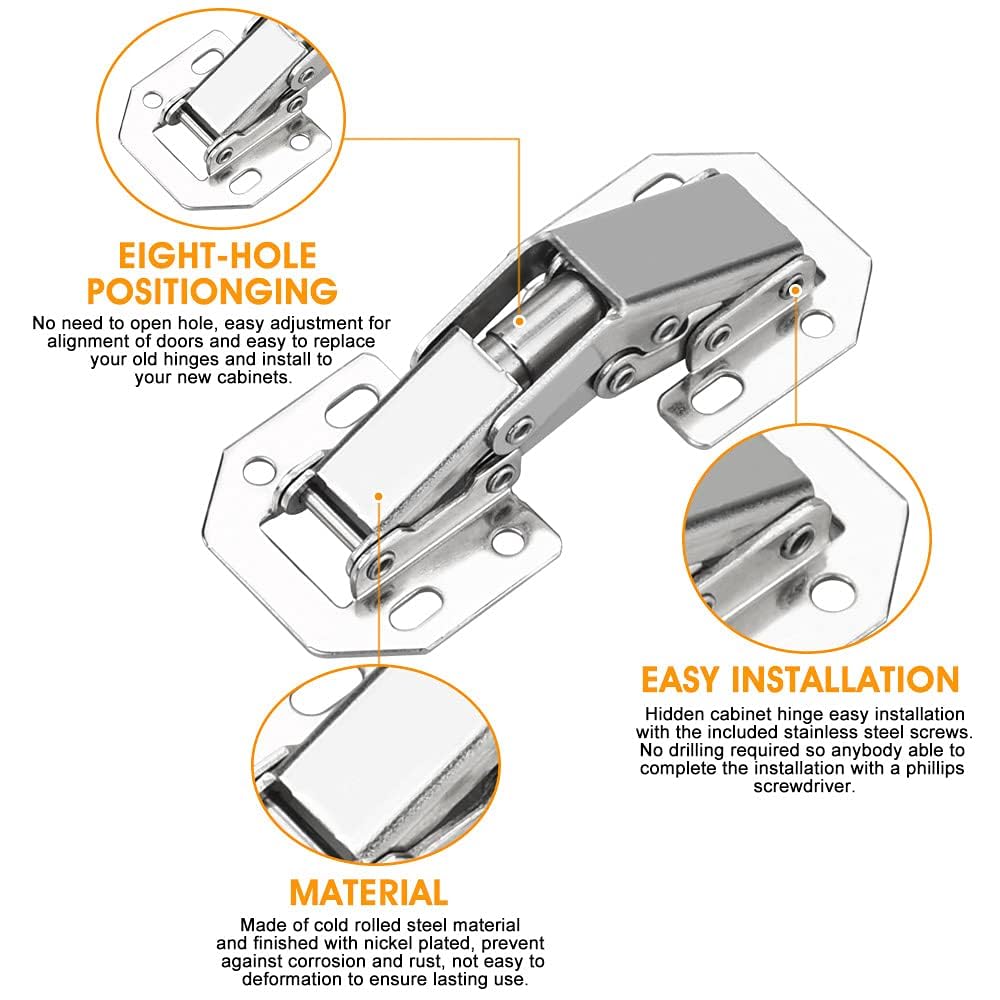 EIGHT-HOLE POSITIONGING

No need to open hole, easy adjustment for alignment of doors and easy to replace your old hinges and install to your new cabinets.

EASY INSTALLATION

Hidden cabinet hinge easy installation with the included stainless steel screws. No drilling required so anybody able to complete the installation with a phillips screwdriver.

MATERIAL

Made of cold rolled steel material and finished with nickel plated, prevent against corrosion and rust, not easy to deformation to ensure lasting use.