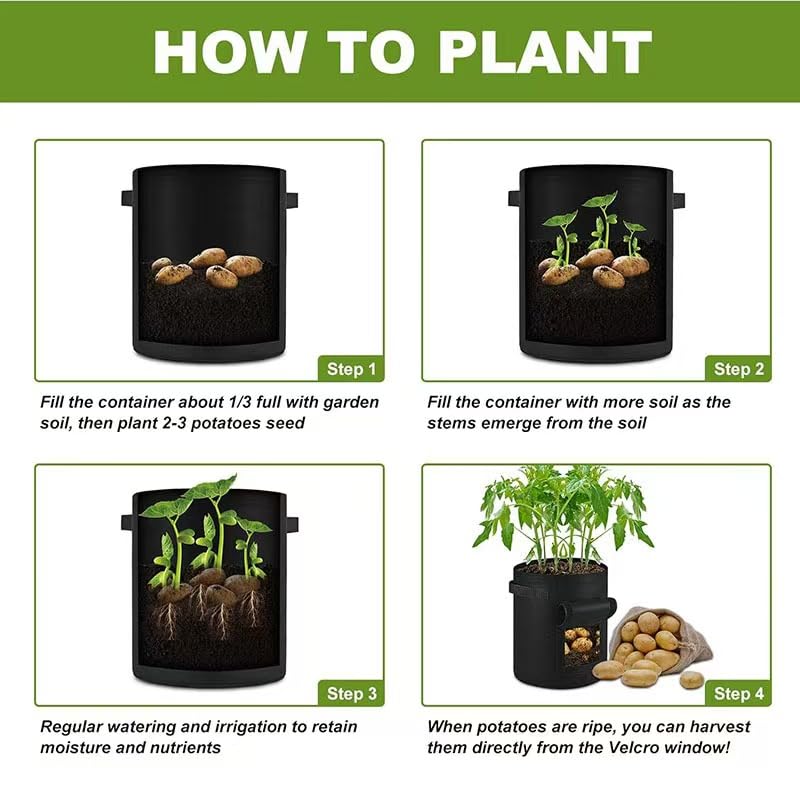 HOW TO PLANT

Step 1

Fill the container about 1/3 full with garden soil, then plant 2-3 potatoes seed

Step 2

Fill the container with more soil as the stems emerge from the soil

Step 3

Regular watering and irrigation to retain moisture and nutrients

Step 4

When potatoes are ripe, you can harvest them directly from the Velcro window!