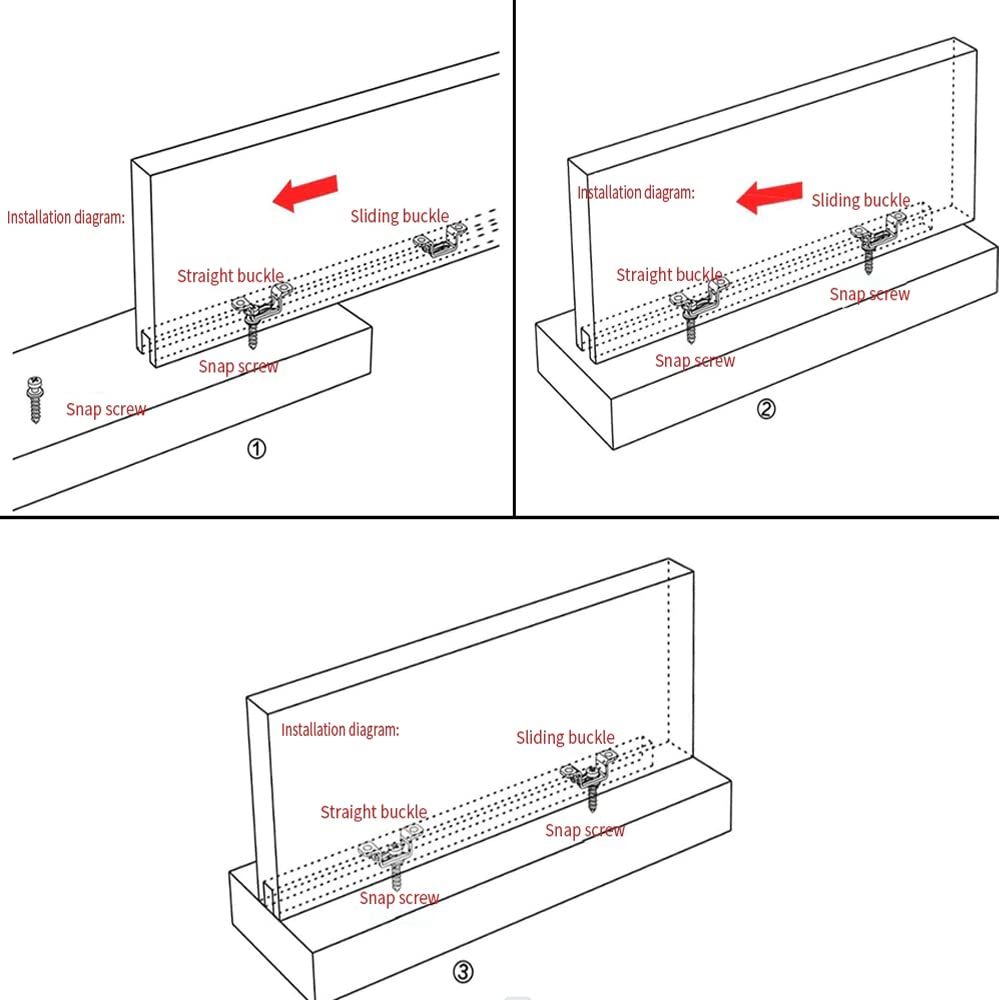 Installation diagram:

Sliding buckle

Straight buckle

Snap screw

Snap screw

①

Installation diagram:

Sliding buckle

Straight buckle

Snap screw

Snap screw

②

Installation diagram:

Sliding buckle

Straight buckle

Snap screw

Snap screw

③