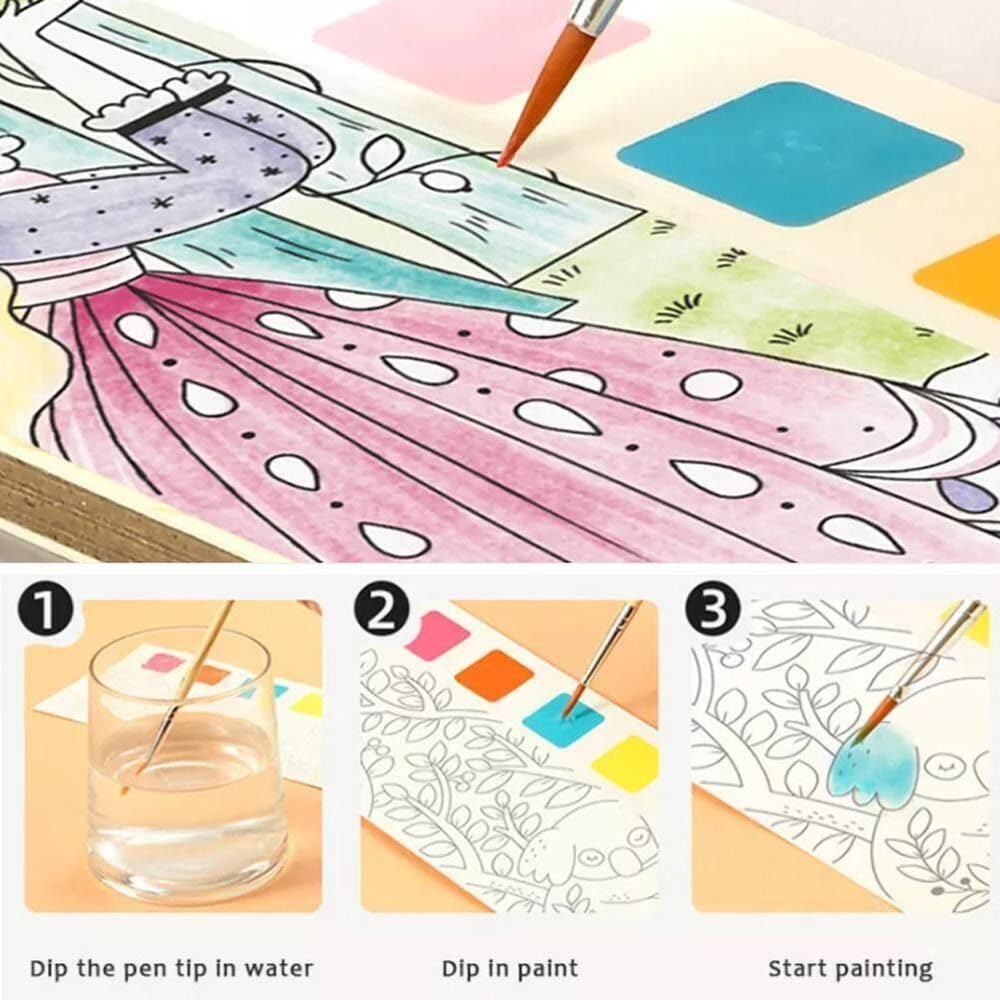 1
Dip the pen tip in water

2
Dip in paint

3
Start painting