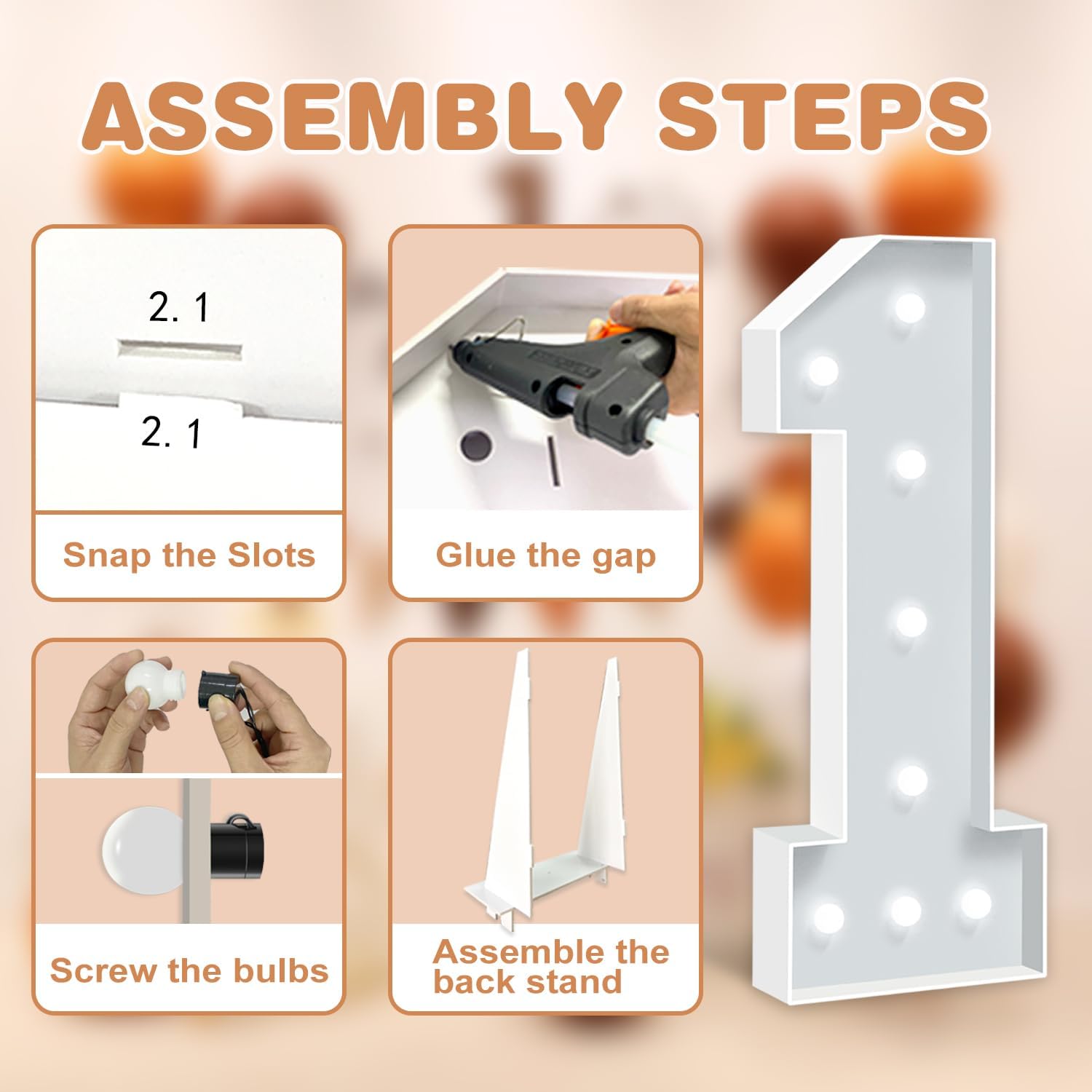 ASSEMBLY STEPS

2. 1

2. 1

Snap the Slots

Glue the gap

Screw the bulbs

Assemble the back stand