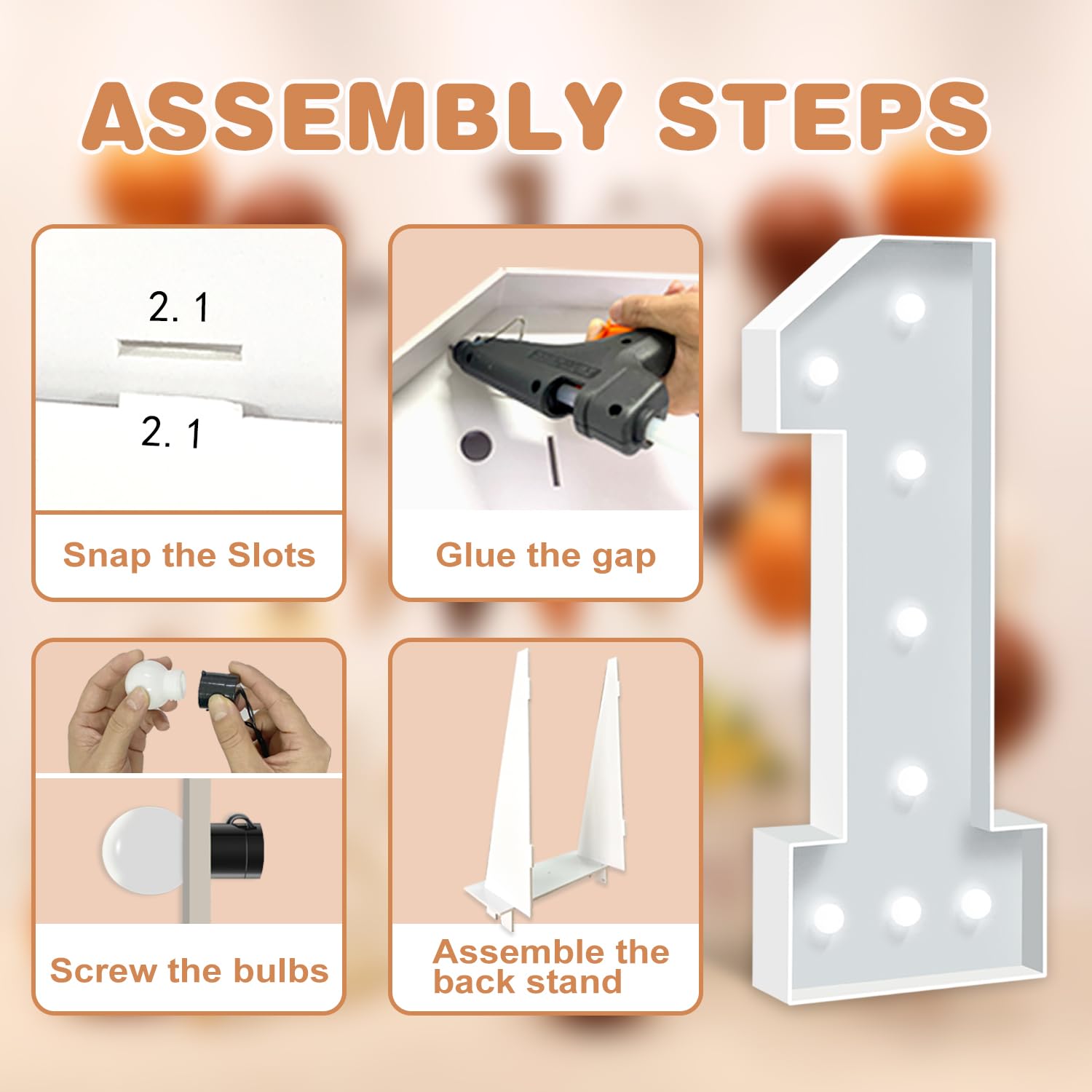 ASSEMBLY STEPS

2. 1

2. 1

Snap the Slots

Glue the gap

Screw the bulbs

Assemble the back stand