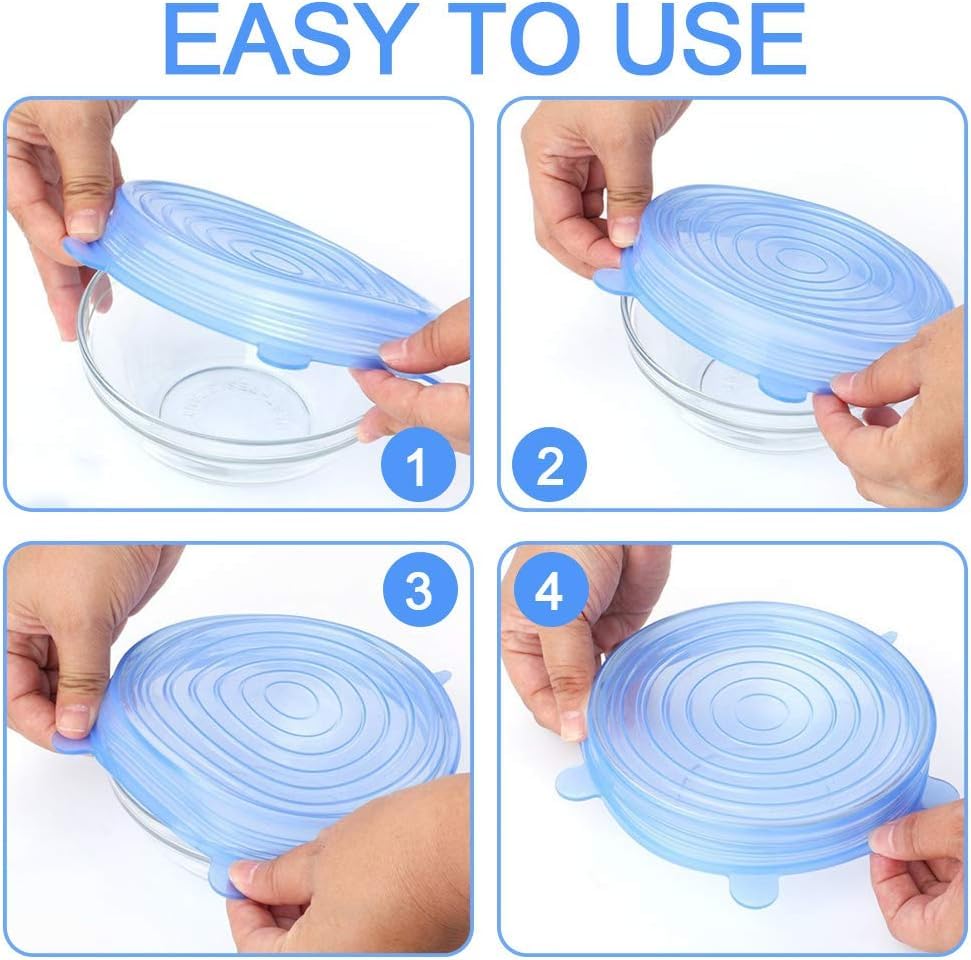 EASY TO USE

1

2

3

4