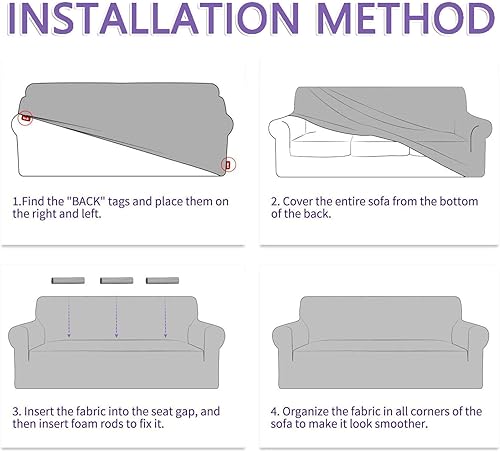 INSTALLATION METHOD

1.Find the "BACK" tags and place them on the right and left.

2. Cover the entire sofa from the bottom of the back.

3. Insert the fabric into the seat gap, and then insert foam rods to fix it.

4. Organize the fabric in all corners of the sofa to make it look smoother.