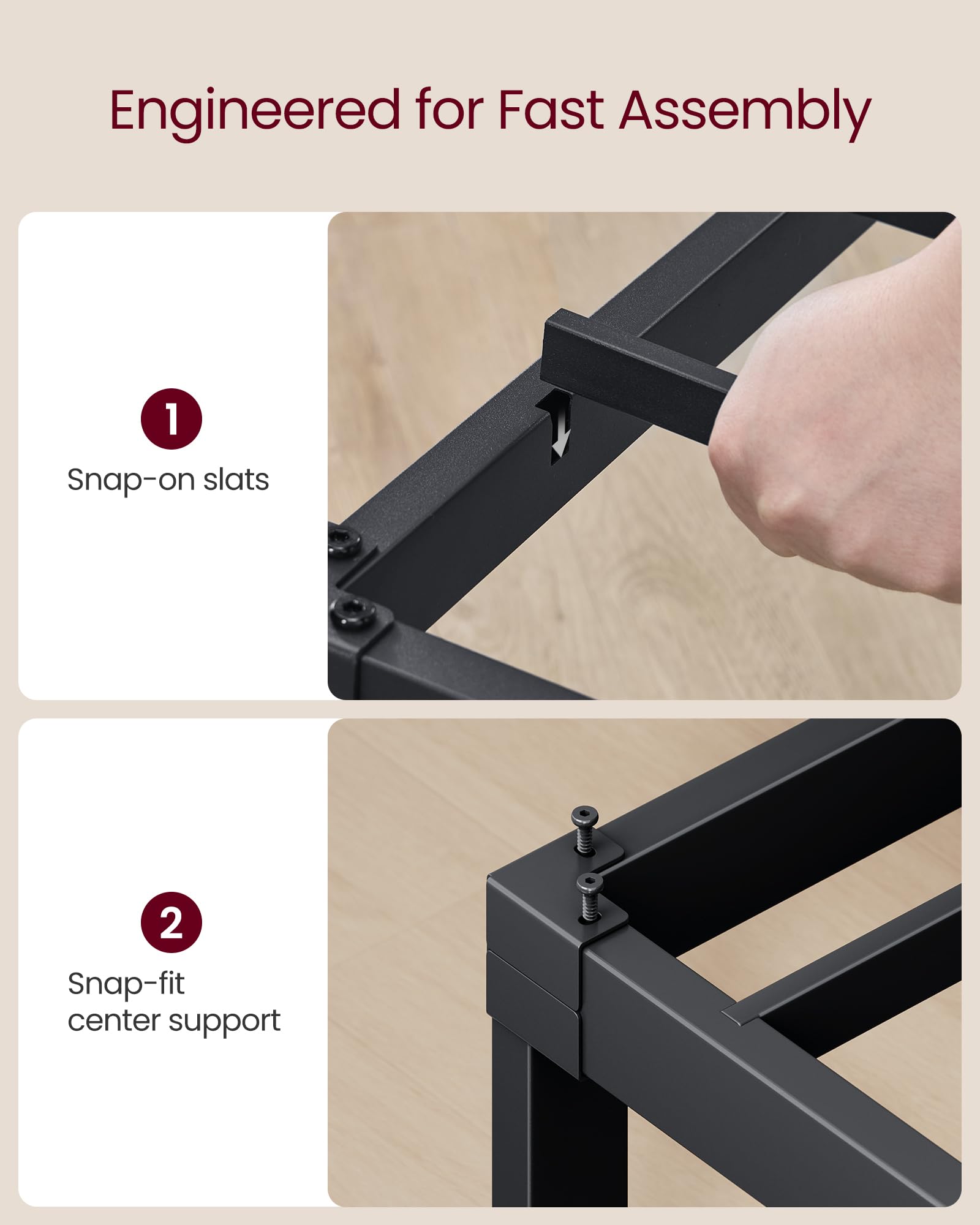 Engineered for Fast Assembly

1

Snap-on slats

2

Snap-fit center support