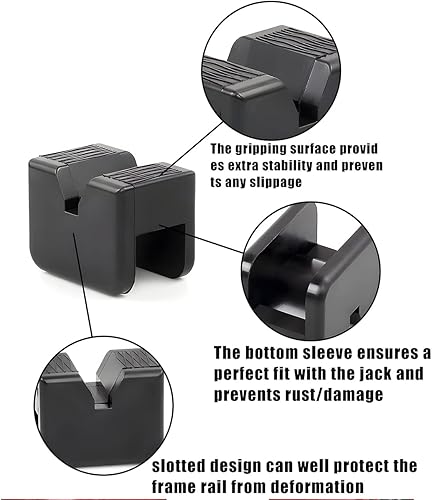 The gripping surface provid es extra stability and preven ts any slippage

The bottom sleeve ensures a perfect fit with the jack and prevents rust/damage

slotted design can well protect the frame rail from deformation