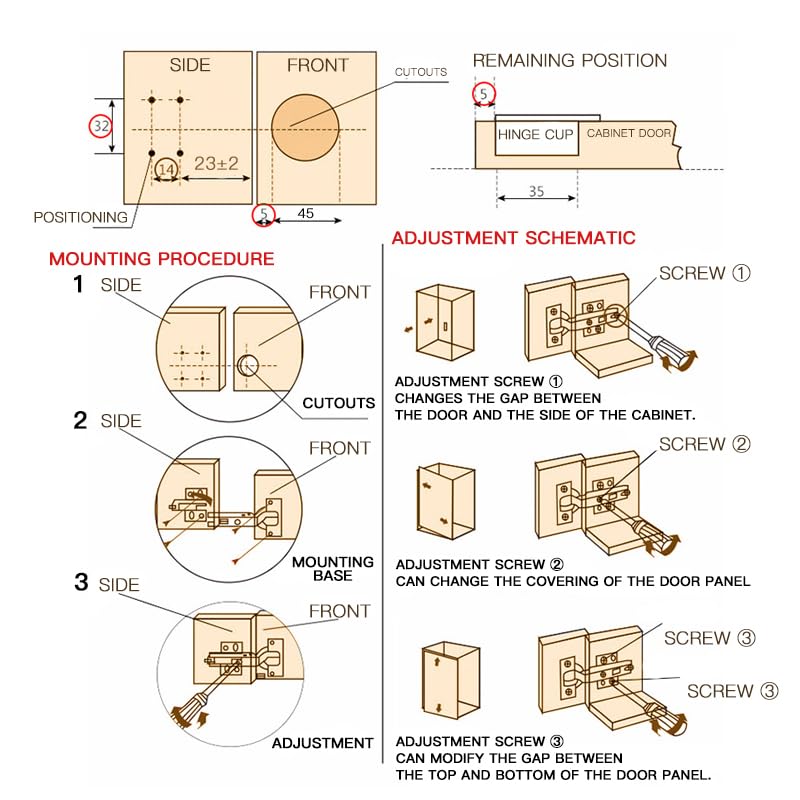 SIDE

FRONT

CUTOUTS

32

14

23±2

POSITIONING

5

45

REMAINING POSITION

5

HINGE CUP

CABINET DOOR

35

MOUNTING PROCEDURE

1 SIDE

FRONT

CUTOUTS

2 SIDE

FRONT

MOUNTING BASE

3 SIDE

FRONT

ADJUSTMENT

ADJUSTMENT SCHEMATIC

SCREW ①

ADJUSTMENT SCREW ①
CHANGES THE GAP BETWEEN
THE DOOR AND THE SIDE OF THE CABINET.

SCREW ②

ADJUSTMENT SCREW ②
CAN CHANGE THE COVERING OF THE DOOR PANEL

SCREW ③

SCREW ③

ADJUSTMENT SCREW ③
CAN MODIFY THE GAP BETWEEN
THE TOP AND BOTTOM OF THE DOOR PANEL.