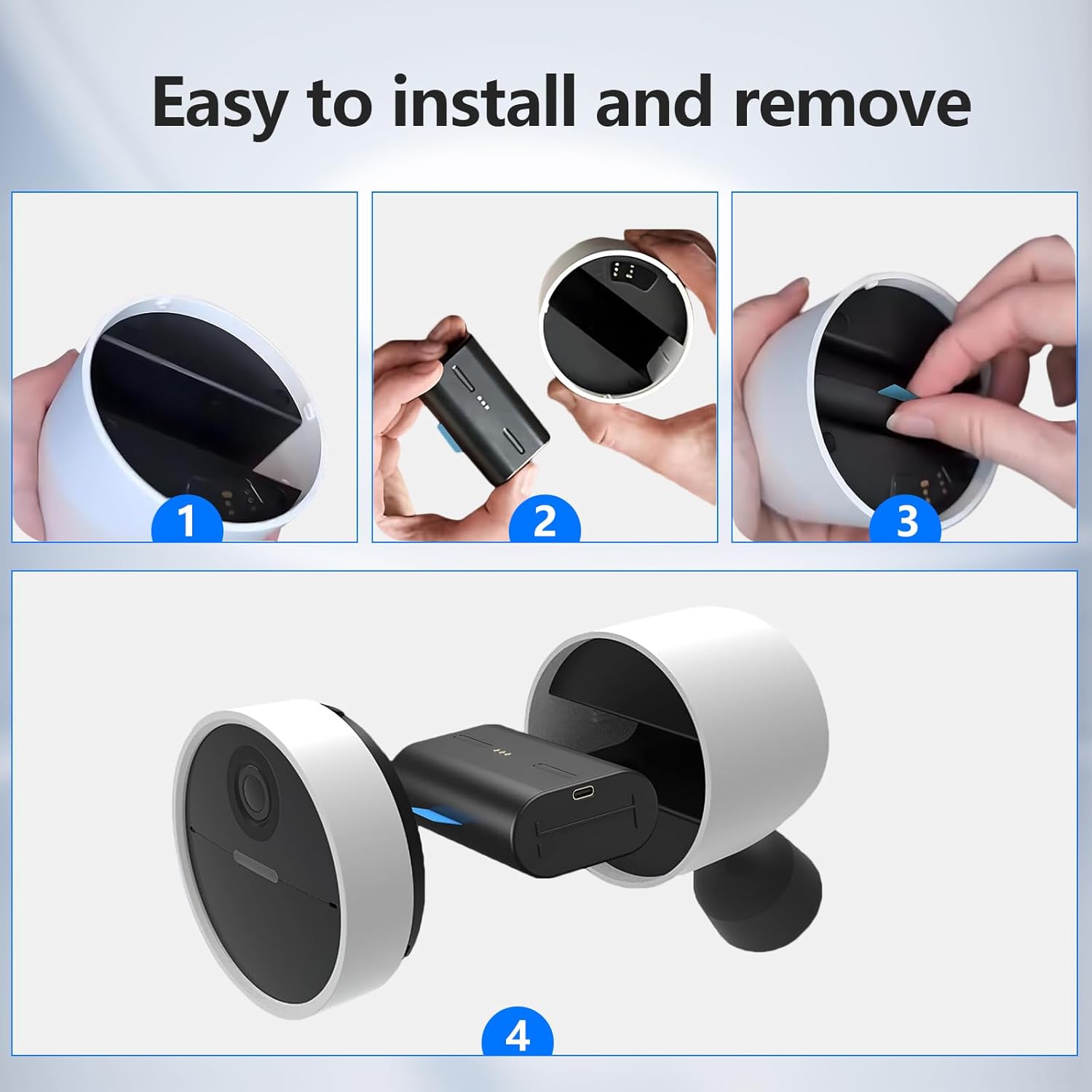 Easy to install and remove

1

2

3

4