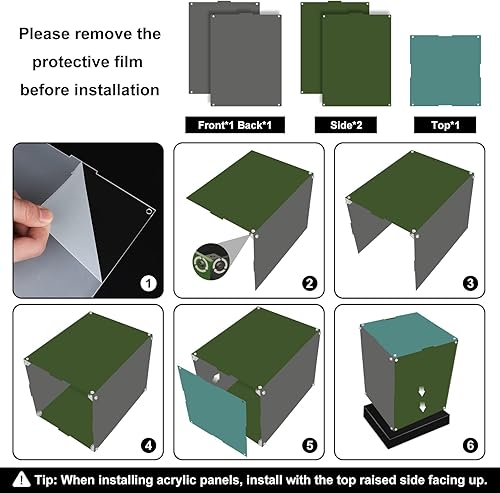 Please remove the protective film before installation

Front*1 Back*1

Side*2

Top*1

1

2

3

4

5

6

Tip: When installing acrylic panels, install with the top raised side facing up.