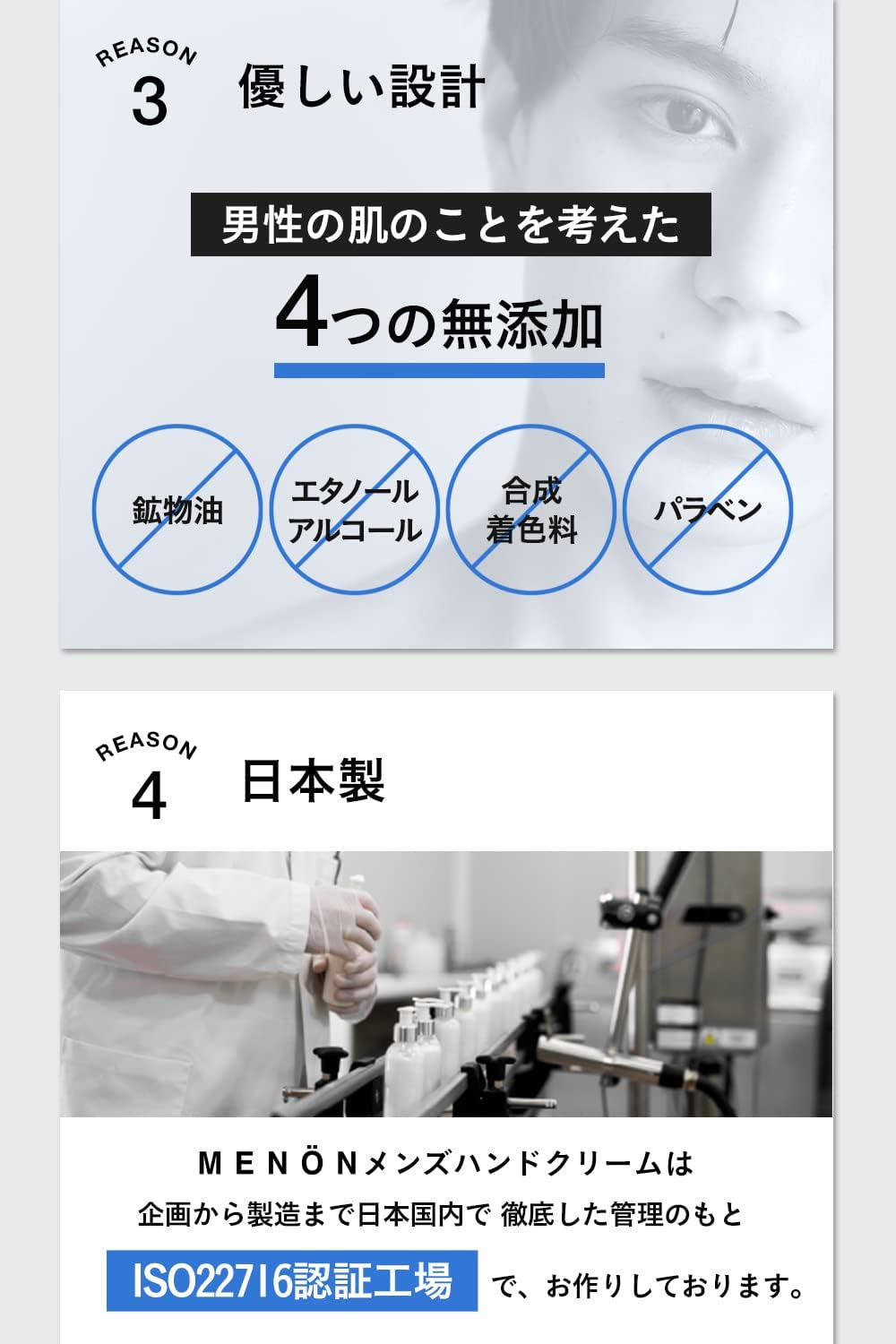 REASON
3
優しい設計

男性の肌のことを考えた
4つの無添加

鉱物油
エタノール
アルコール
合成
着色料
パラベン

REASON
4
日本製

MENÖNメンズハンドクリームは
企画から製造まで日本国内で 徹底した管理のもと
ISO22716認証工場 で、お作りしております。