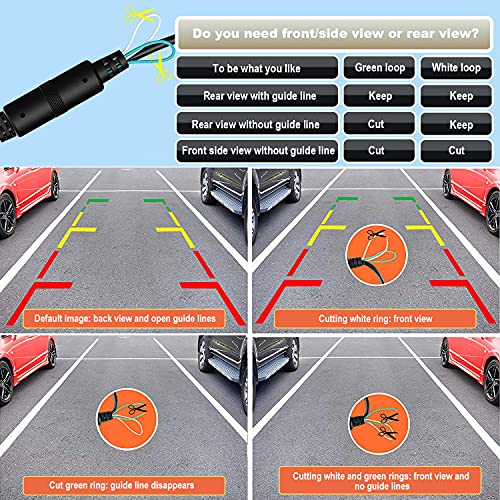 Do you need front/side view or rear view?

| To be what you like | Green loop | White loop |
|---|---|---|
| Rear view with guide line | Keep | Keep |
| Rear view without guide line | Cut | Keep |
| Front side view without guide line | Cut | Cut |

Default image: back view and open guide lines

Cutting white ring: front view

Cut green ring: guide line disappears

Cutting white and green rings: front view and no guide lines