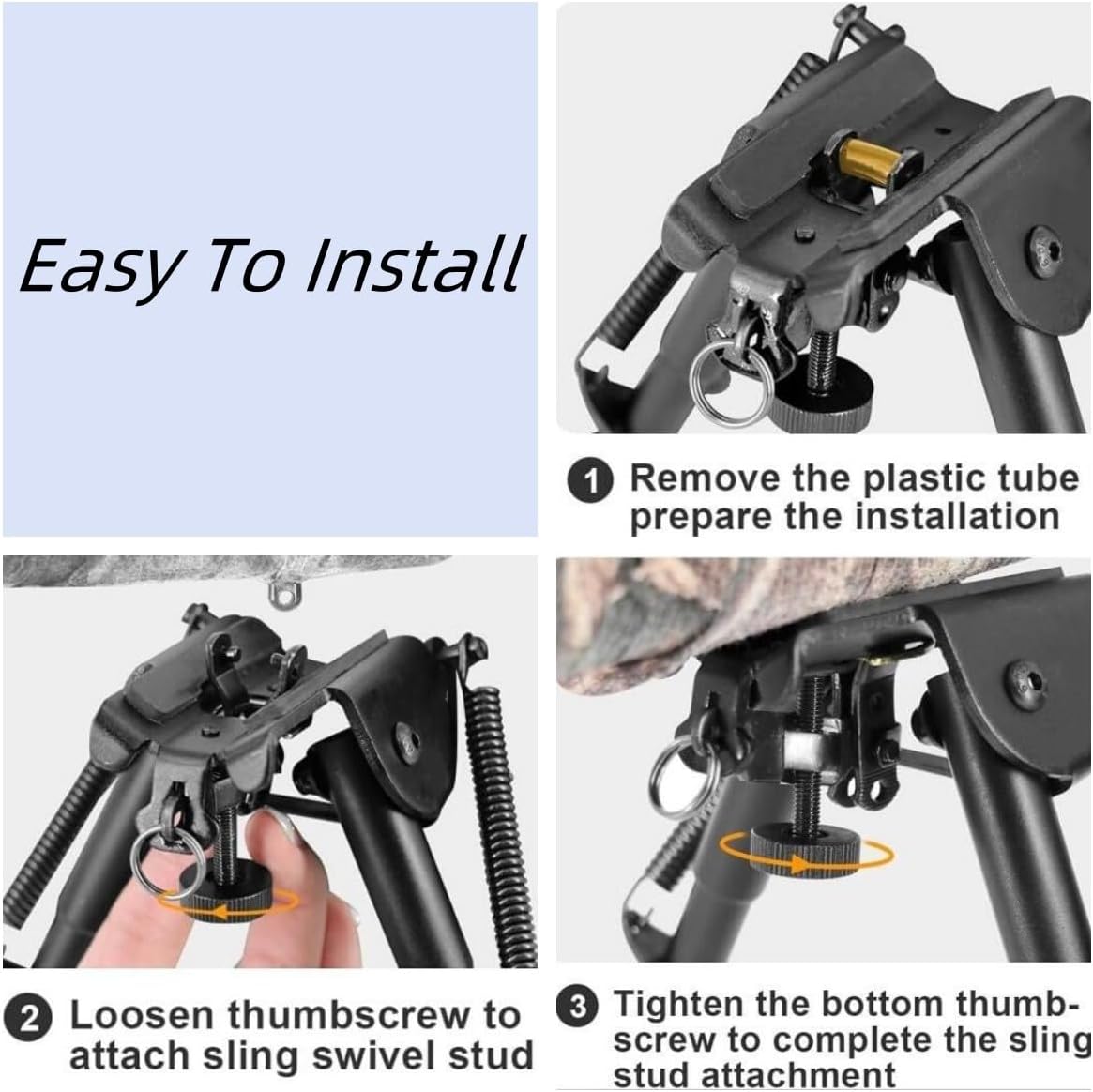 Easy To Install

1 Remove the plastic tube prepare the installation

2 Loosen thumbscrew to attach sling swivel stud

3 Tighten the bottom thumbscrew to complete the sling stud attachment