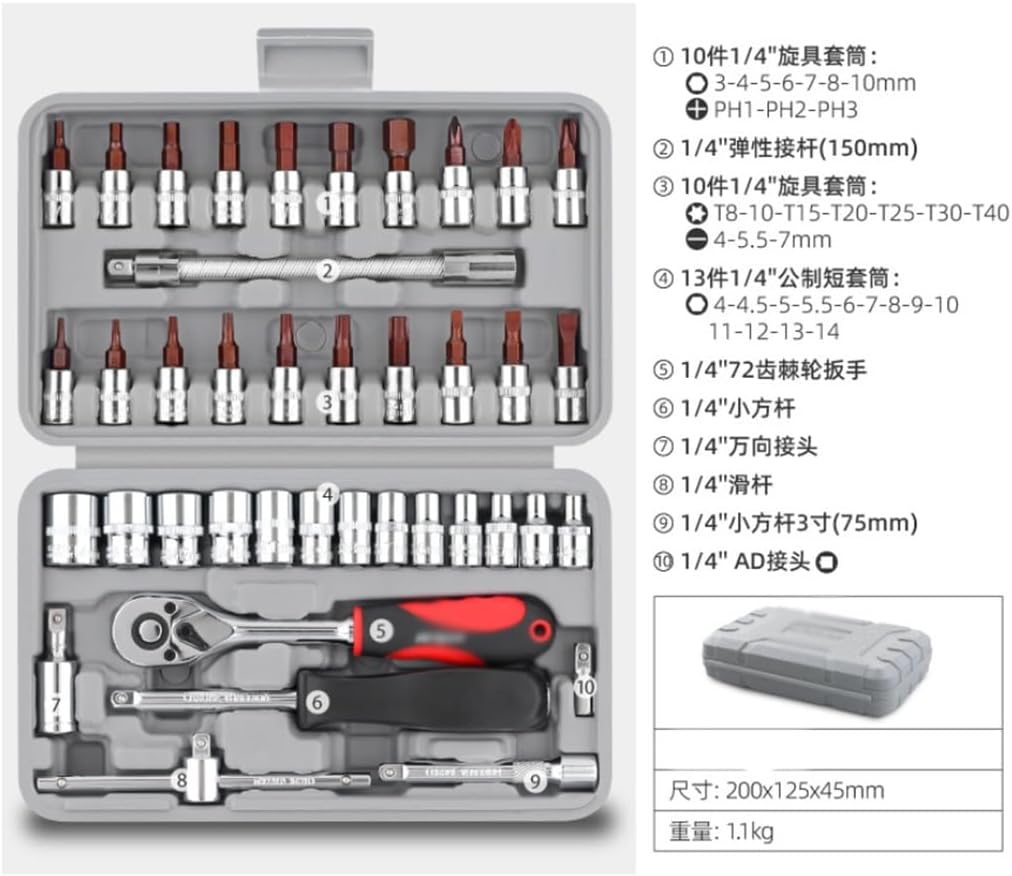 1
2
3
4
5
6
7
8
9
10

① 10件1/4"旋具套筒：
3-4-5-6-7-8-10mm
PH1-PH2-PH3

② 1/4"弹性接杆(150mm)

③ 10件1/4"旋具套筒：
T8-10-T15-T20-T25-T30-T40
4-5.5-7mm

④ 13件1/4"公制短套筒：
4-4.5-5-5.5-6-7-8-9-10
11-12-13-14

⑤ 1/4"72齿棘轮扳手

⑥ 1/4"小方杆

⑦ 1/4"万向接头

⑧ 1/4"滑杆

⑨ 1/4"小方杆3寸(75mm)

⑩ 1/4" AD接头

尺寸: 200x125x45mm

重量: 1.1kg