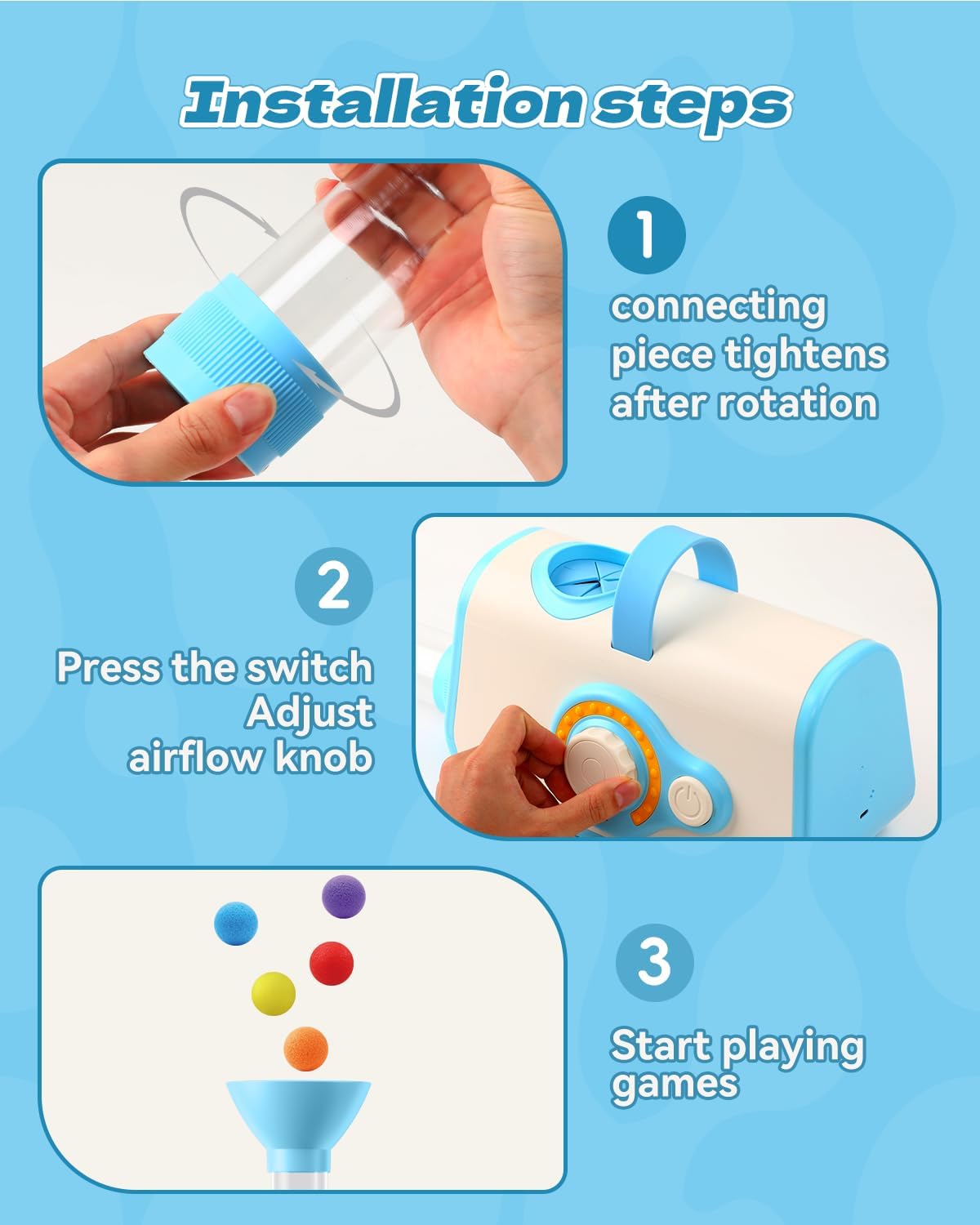 Installation steps

1

connecting piece tightens after rotation

2

Press the switch Adjust airflow knob

3

Start playing games