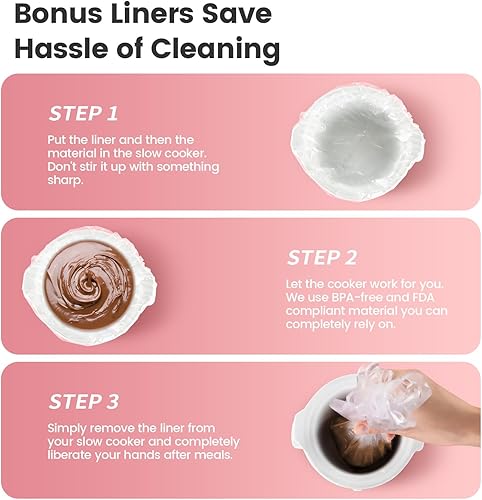 Bonus Liners Save Hassle of Cleaning

STEP 1

Put the liner and then the material in the slow cooker. Don't stir it up with something sharp.

STEP 2

Let the cooker work for you. We use BPA-free and FDA compliant material you can completely rely on.

STEP 3

Simply remove the liner from your slow cooker and completely liberate your hands after meals.